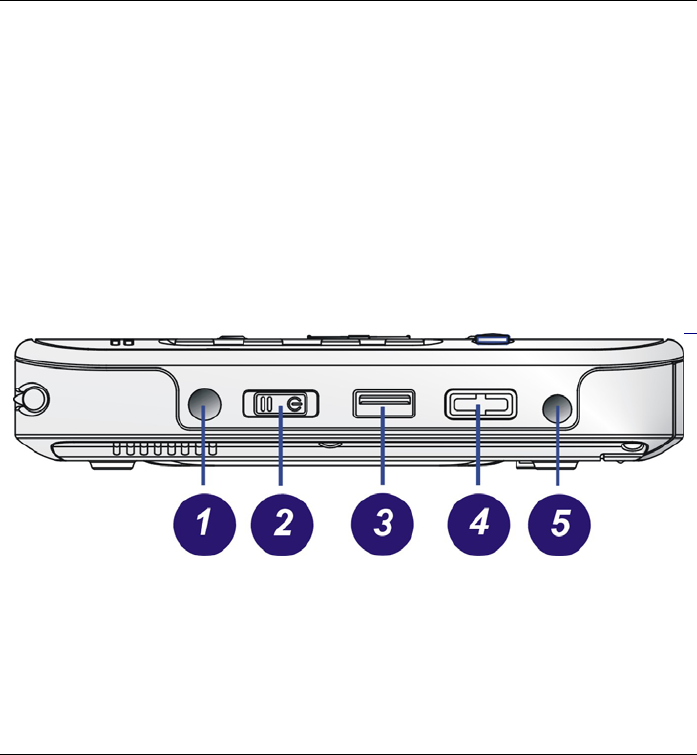 1
2
3
4
5