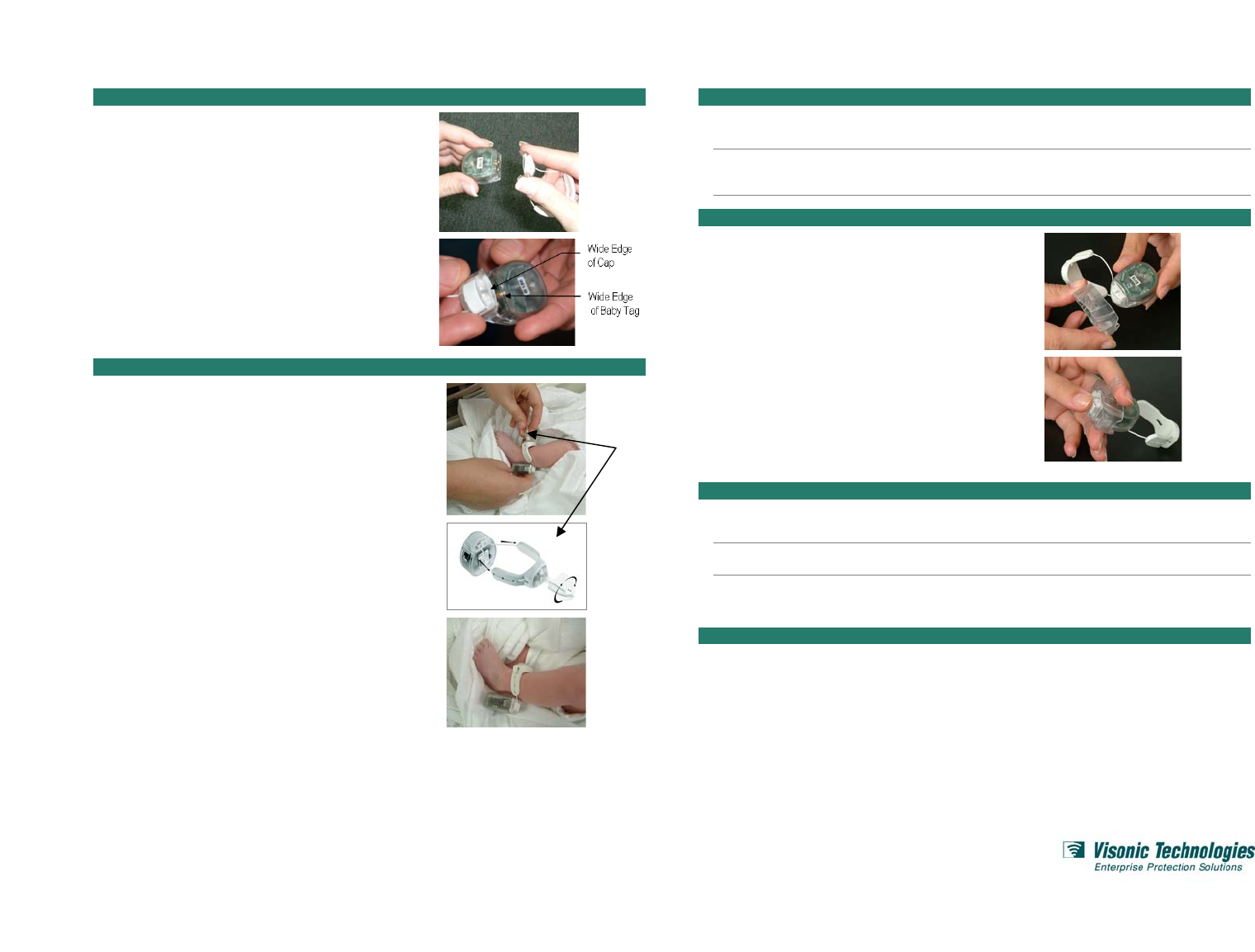 Wide Edge of Cap

Wide Edge of Baby Tag

Visonic Technologies
Enterprise Protection Solutions