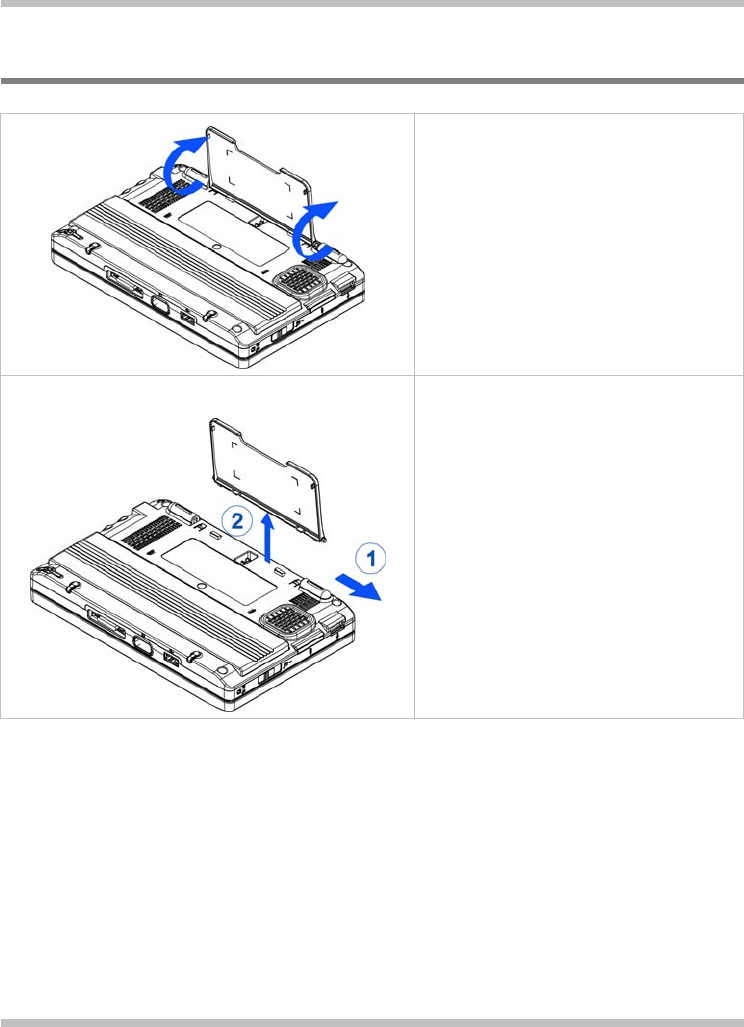 2

1