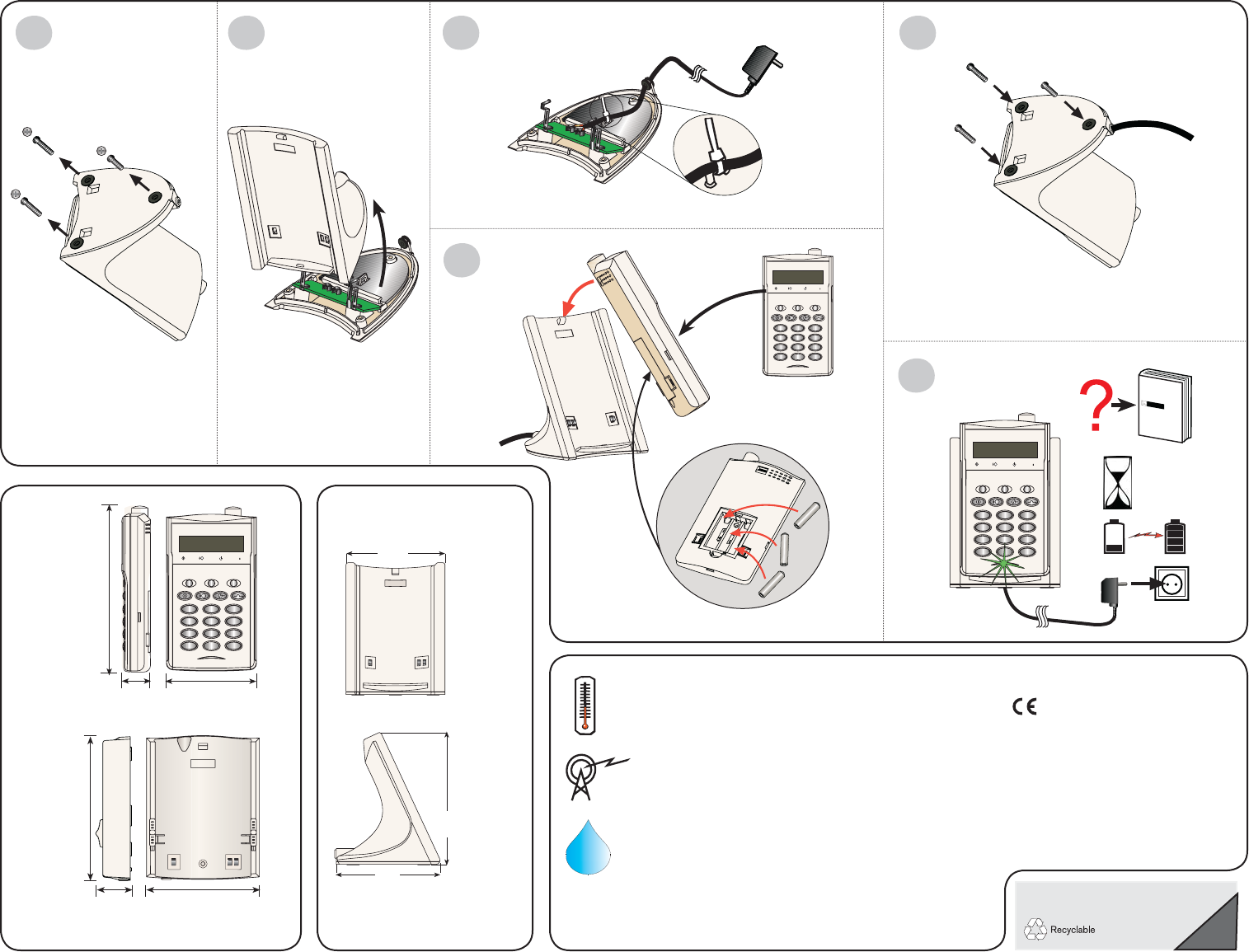 CE

Recyclable