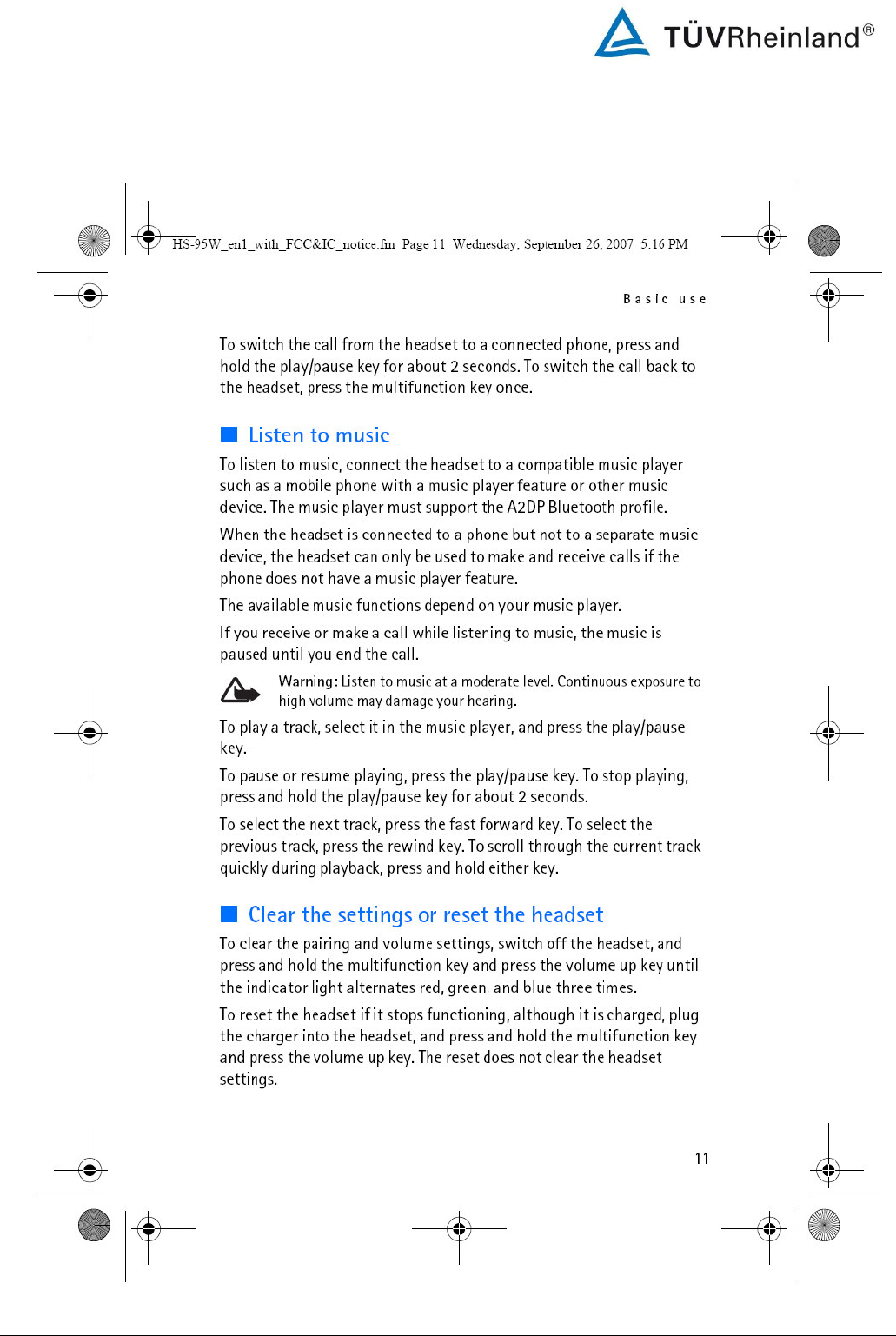 TÜVRheinland®

HS-95W_en1_with_FCC&IC_notice.fm Page 11 Wednesday, September 26, 2007 5:16 PM

Basic use

To switch the call from the headset to a connected phone, press and hold the play/pause key for about 2 seconds. To switch the call back to the headset, press the multifunction key once.

Listen to music

To listen to music, connect the headset to a compatible music player such as a mobile phone with a music player feature or other music device. The music player must support the A2DP Bluetooth profile.

When the headset is connected to a phone but not to a separate music device, the headset can only be used to make and receive calls if the phone does not have a music player feature.

The available music functions depend on your music player.

If you receive or make a call while listening to music, the music is paused until you end the call.

Warning: Listen to music at a moderate level. Continuous exposure to high volume may damage your hearing.

To play a track, select it in the music player, and press the play/pause key.

To pause or resume playing, press the play/pause key. To stop playing, press and hold the play/pause key for about 2 seconds.

To select the next track, press the fast forward key. To select the previous track, press the rewind key. To scroll through the current track quickly during playback, press and hold either key.

Clear the settings or reset the headset

To clear the pairing and volume settings, switch off the headset, and press and hold the multifunction key and press the volume up key until the indicator light alternates red, green, and blue three times.

To reset the headset if it stops functioning, although it is charged, plug the charger into the headset, and press and hold the multifunction key and press the volume up key. The reset does not clear the headset settings.

11