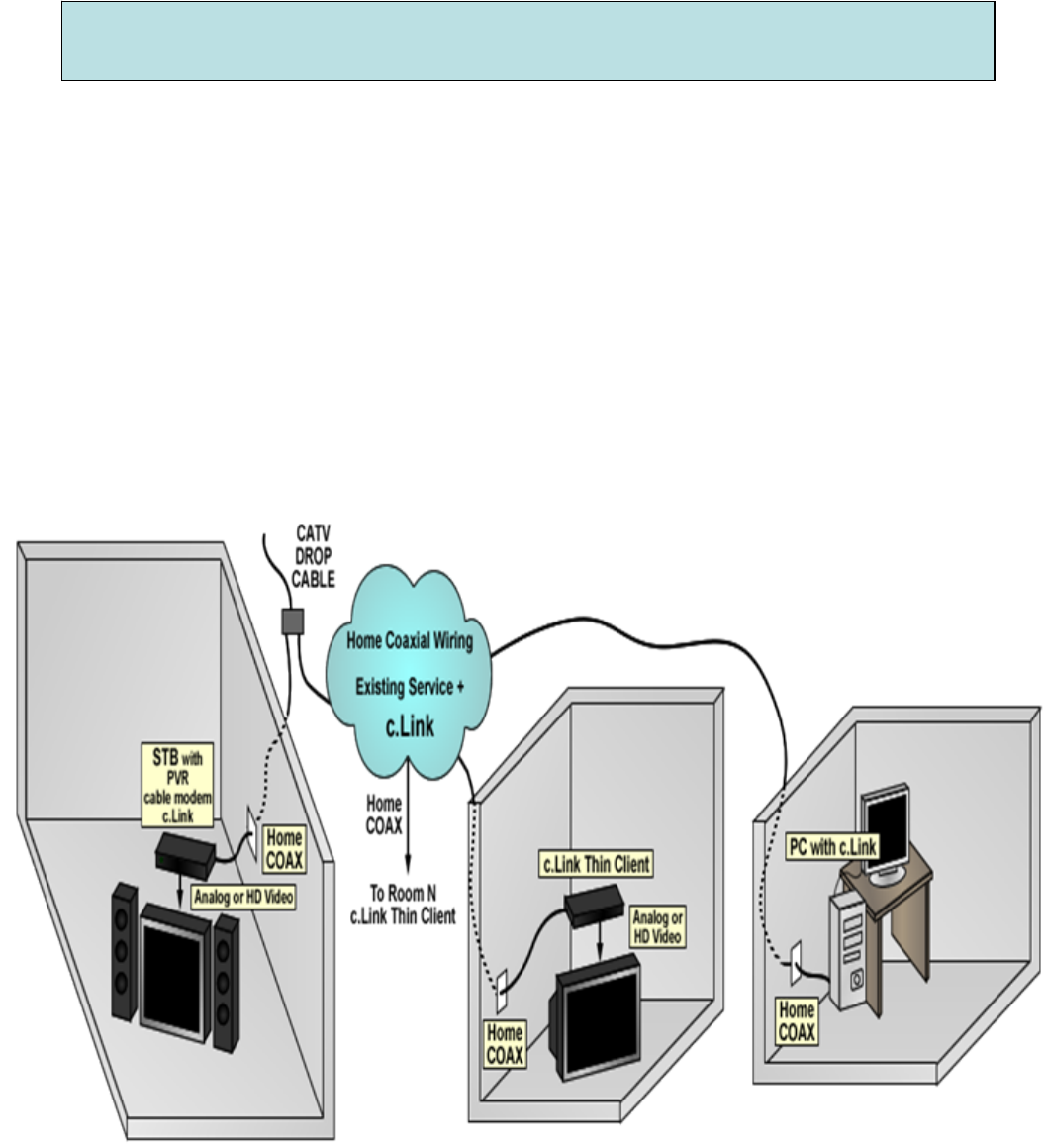 CATV DROP CABLE

Home Coaxial Wiring

Existing Service +

c.Link

STB with PVR cable modem c.Link

Home COAX

Analog or HD Video

Home COAX

To Room N c.Link Thin Client

c.Link Thin Client

Analog or HD Video

Home COAX

PC with c.Link

Home COAX