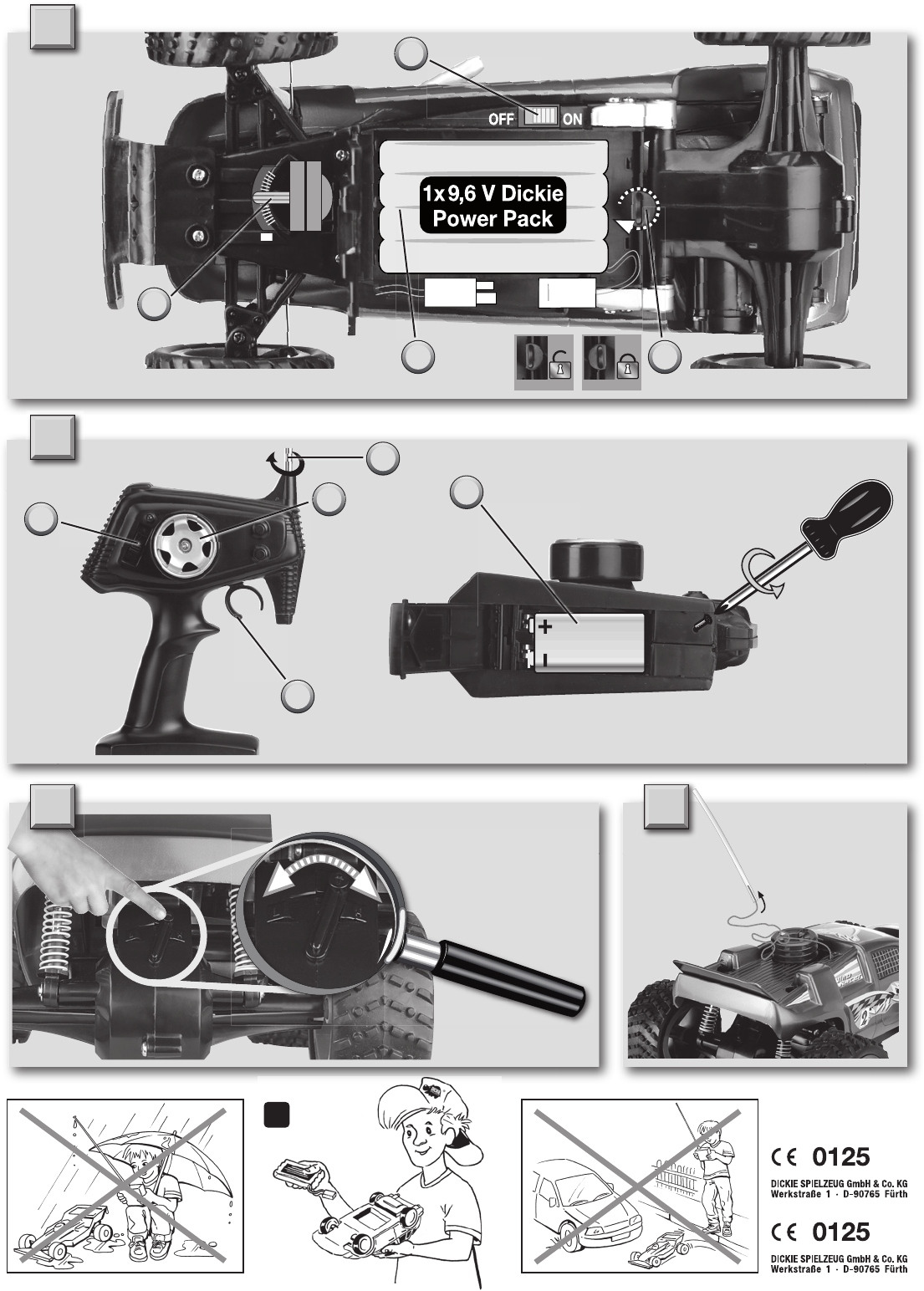 OFF ON

1x9,6 V Dickie Power Pack

+

−

CE 0125
DICKIE SPIELZEUG GmbH & Co. KG
Werkstraße 1 · D-90765 Fürth

CE 0125
DICKIE SPIELZEUG GmbH & Co. KG
Werkstraße 1 · D-90765 Fürth