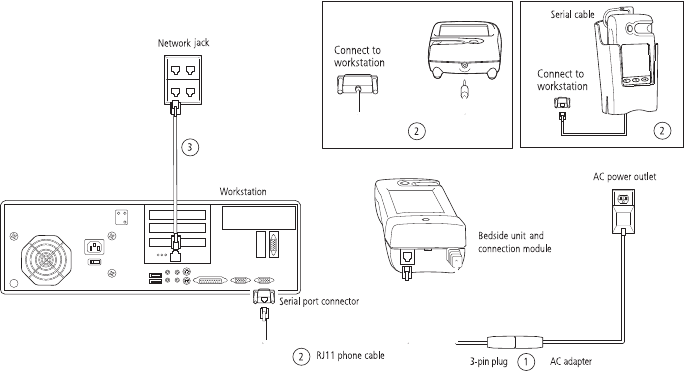 Network jack

3

Workstation

Serial port connector

2 RJ11 phone cable

Connect to workstation

2

Serial cable

Connect to workstation

2

Bedside unit and connection module

AC power outlet

3-pin plug 1 AC adapter