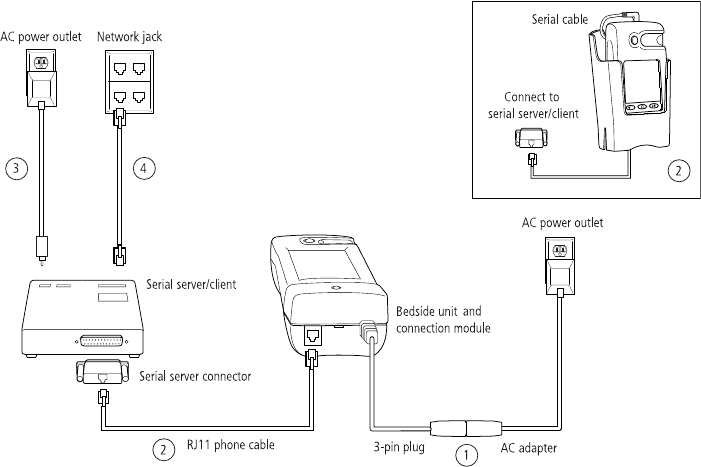 AC power outlet

Network jack

3

4

Serial cable

Connect to serial server/client

2

AC power outlet

Serial server/client

Bedside unit and connection module

Serial server connector

2

RJ11 phone cable

3-pin plug

1

AC adapter