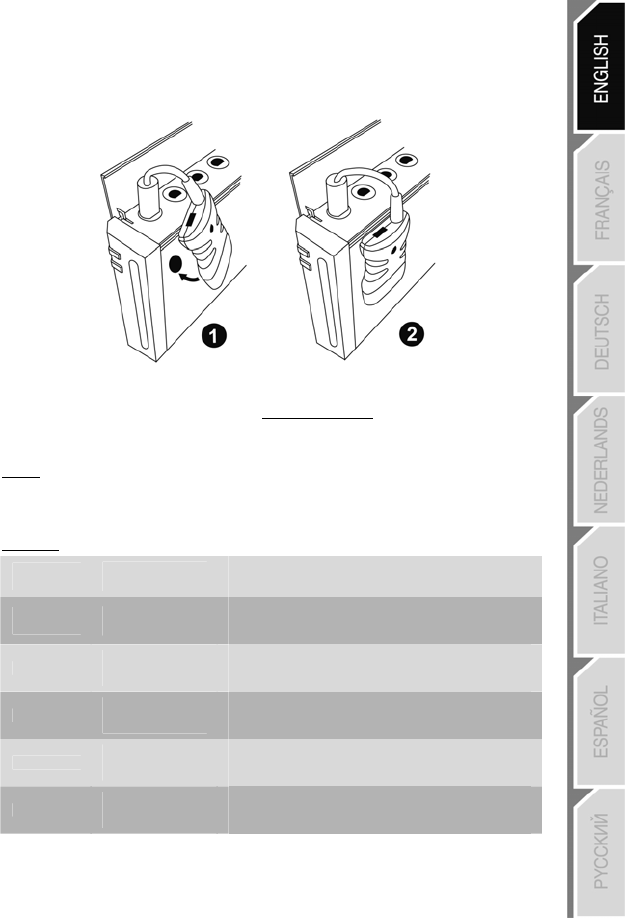 1

2

ENGLISH

FRANÇAIS

DEUTSCH

NEDERLANDS

ITALIANO

ESPAÑOL

РУССКИЙ