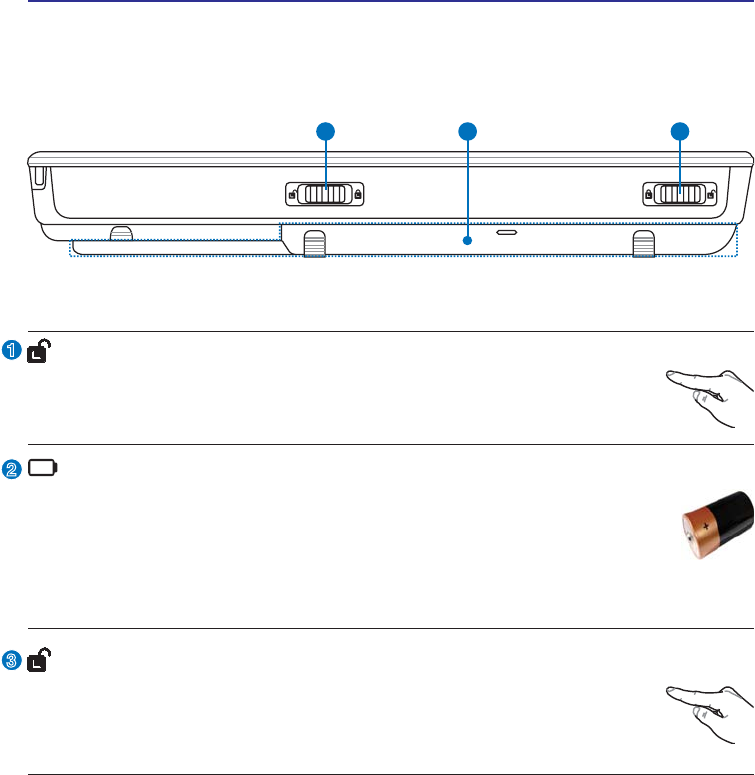 1

2

3