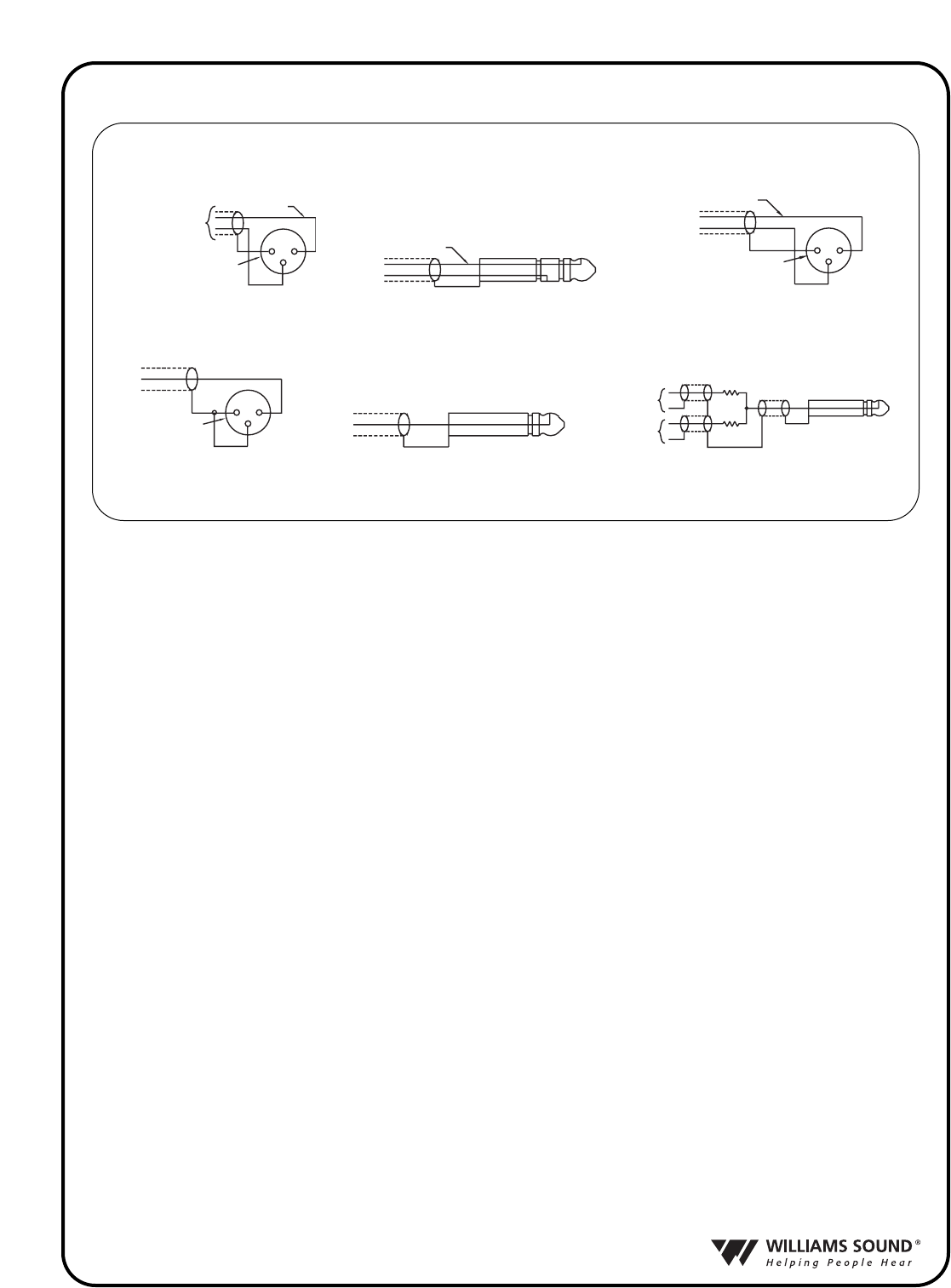 WILLIAMS SOUND®
Helping People Hear