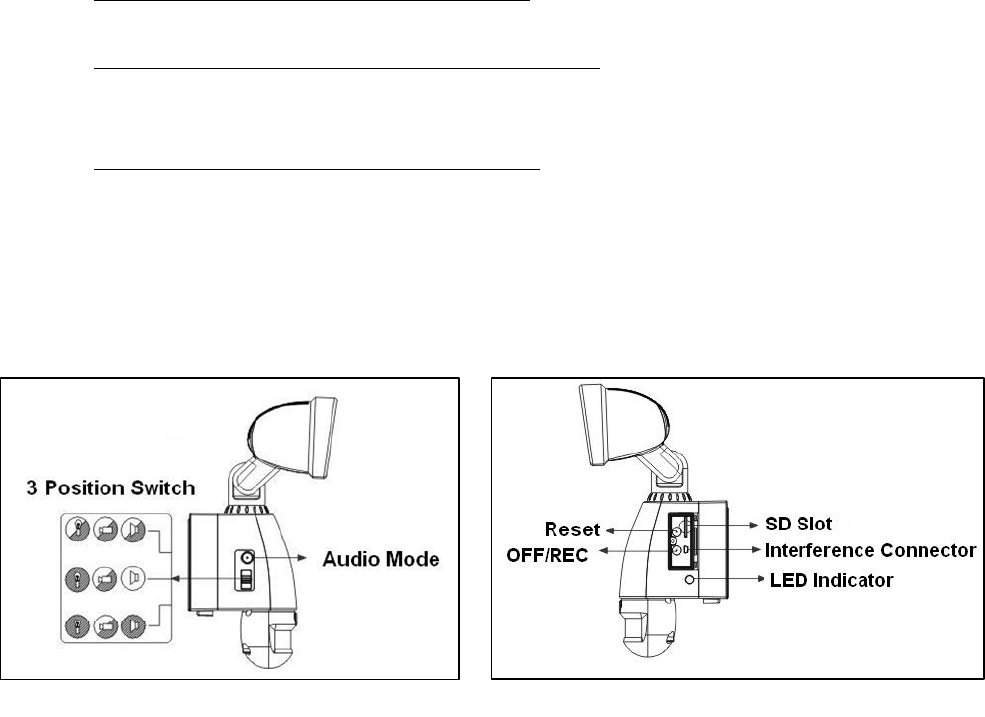 3 Position Switch

Audio Mode

Reset

OFF/REC

SD Slot

Interference Connector

LED Indicator