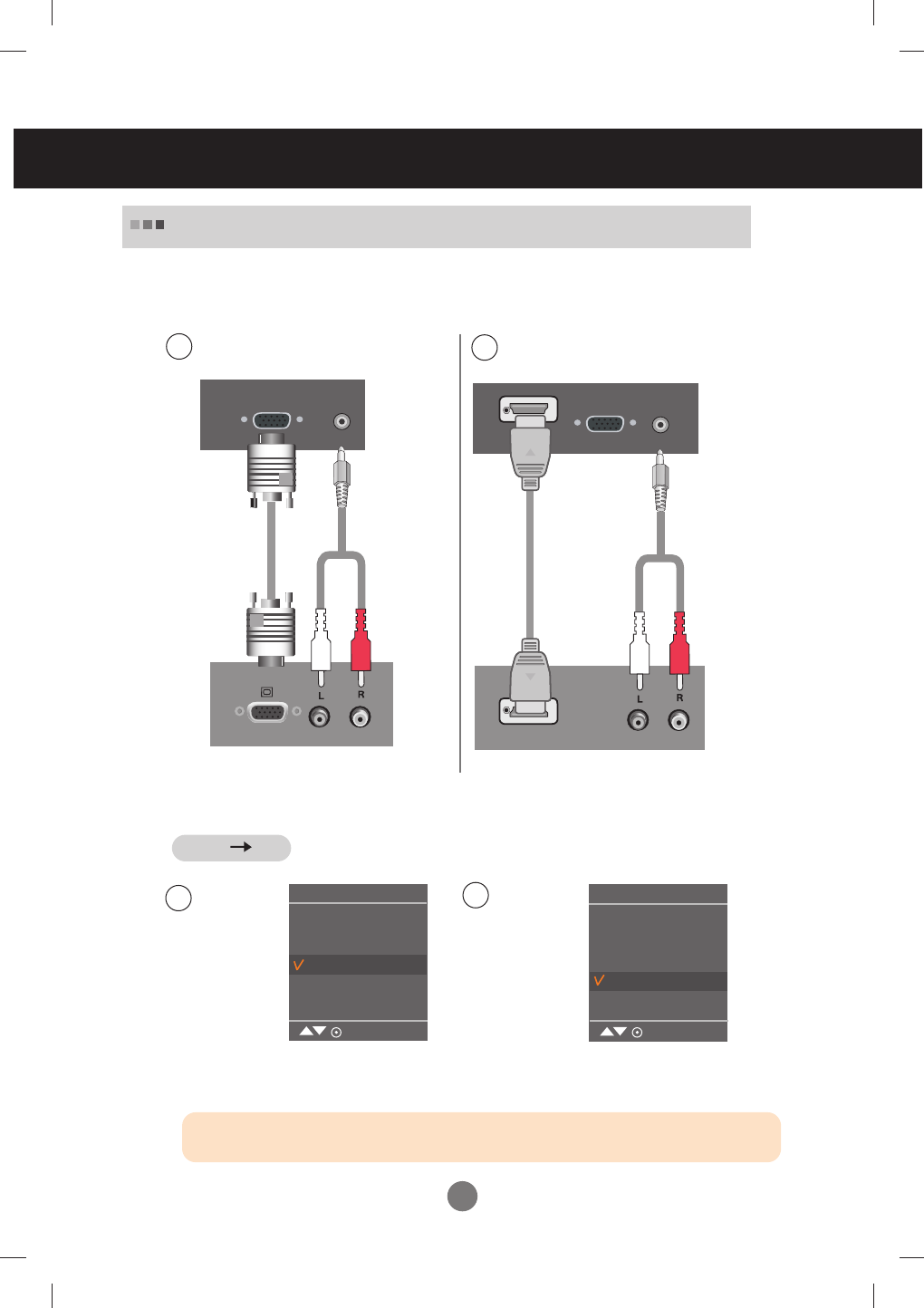 L
R

L
R