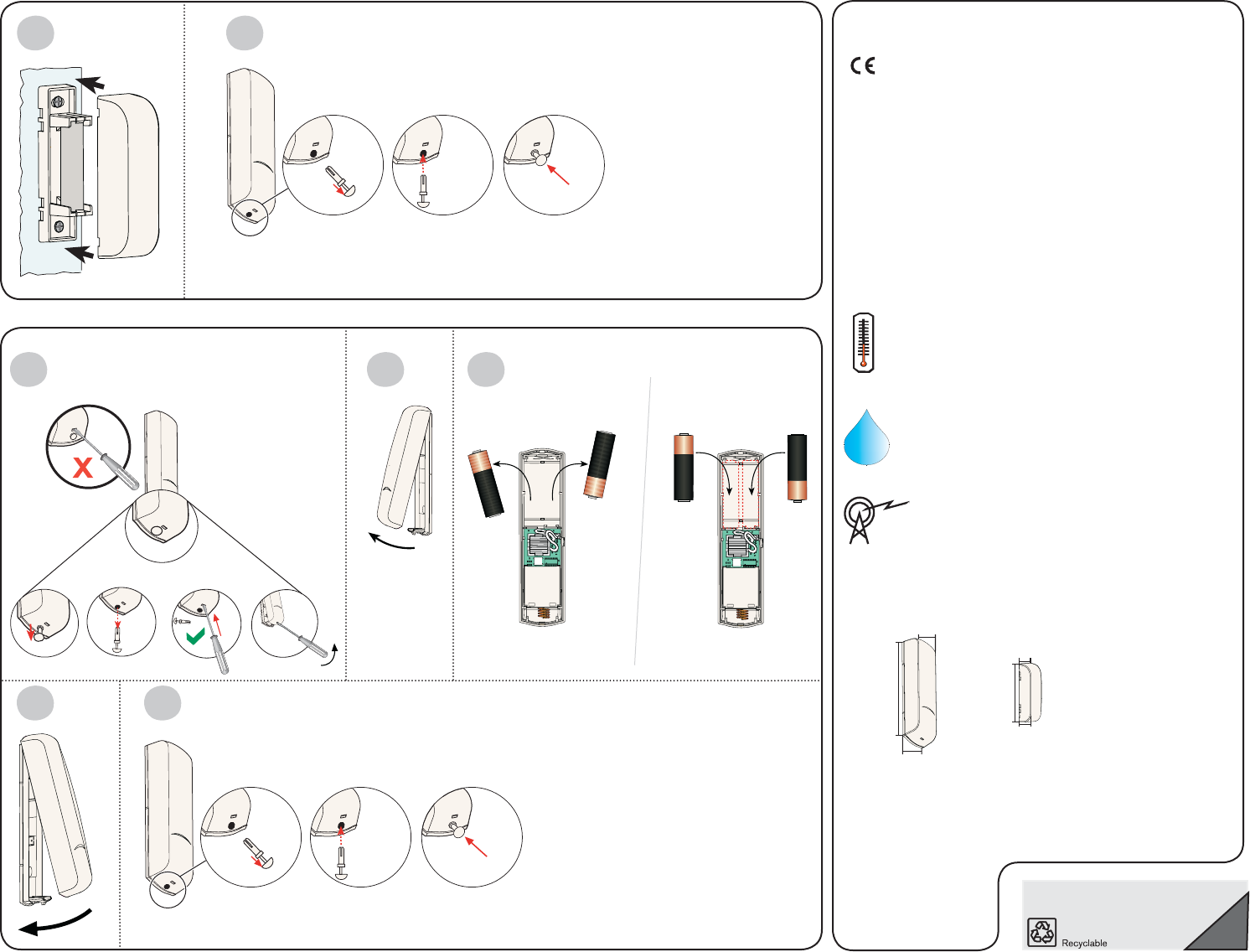 CE

X

Recyclable