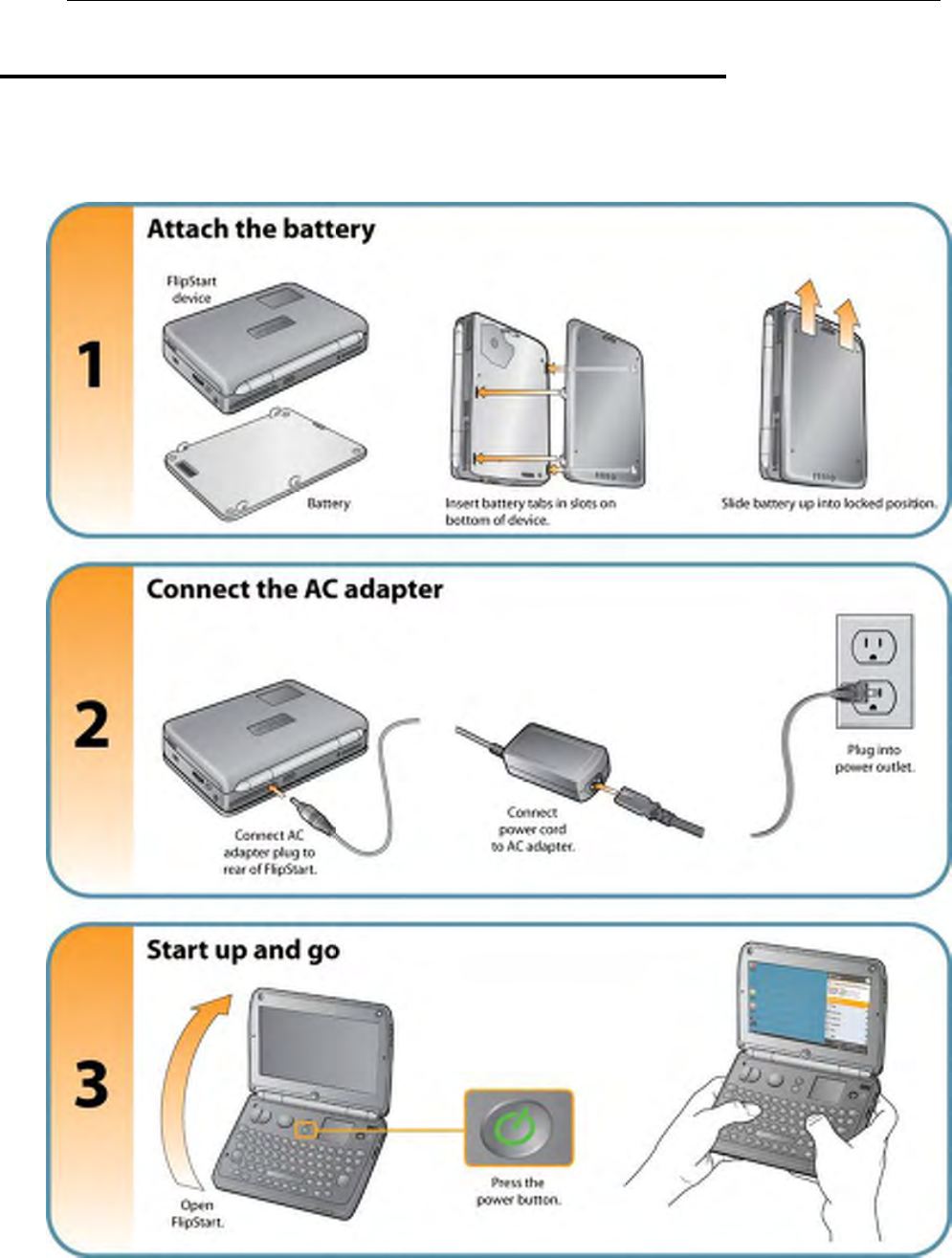 1

Attach the battery

FlipStart device

Battery

Insert battery tabs in slots on bottom of device.

Slide battery up into locked position.

2

Connect the AC adapter

Connect AC adapter plug to rear of FlipStart.

Connect power cord to AC adapter.

Plug into power outlet.

3

Start up and go

Open FlipStart.

Press the power button.