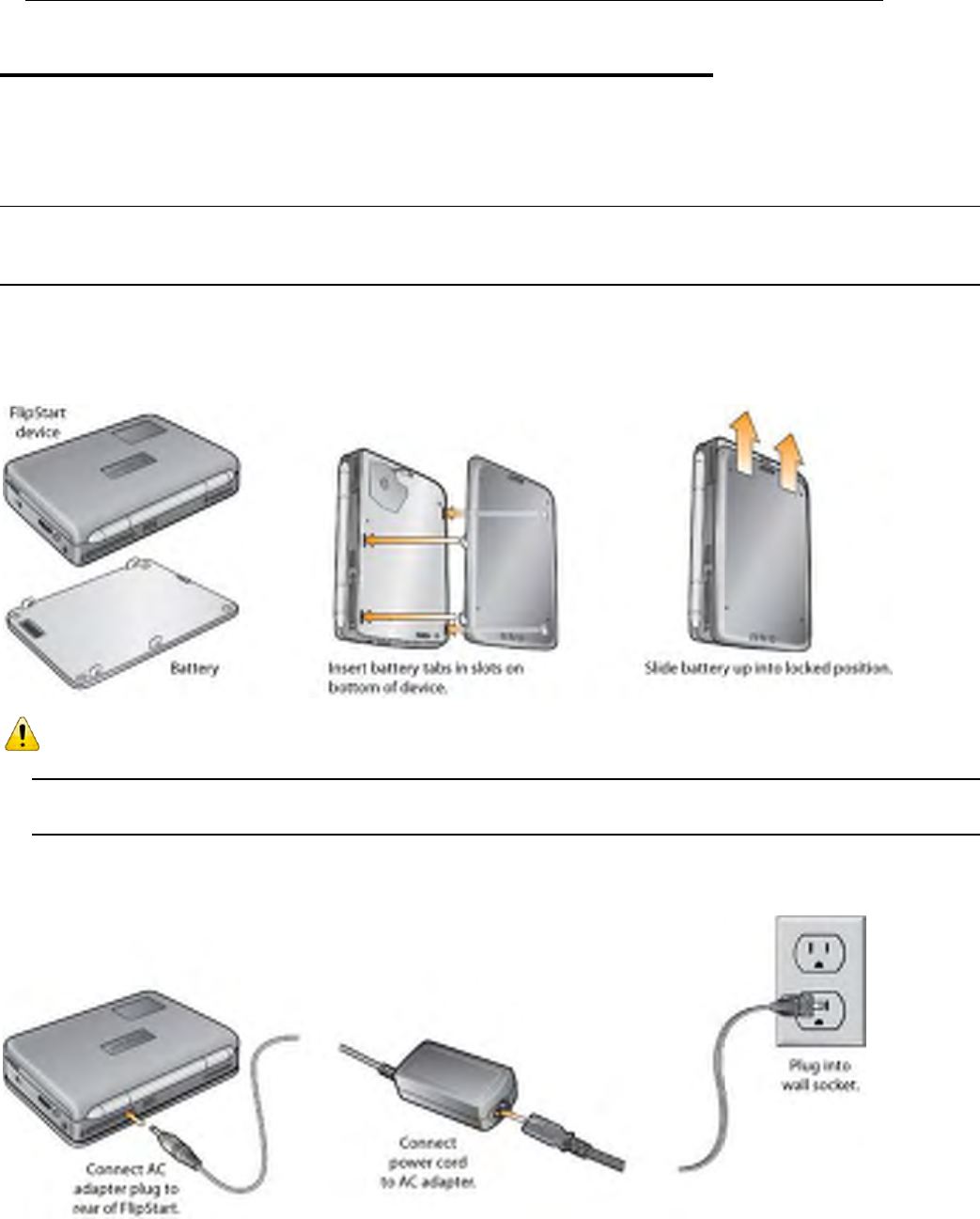 FlipStart device

Battery

Insert battery tabs in slots on bottom of device.

Slide battery up into locked position.

Connect AC adapter plug to rear of FlipStart.

Connect power cord to AC adapter.

Plug into wall socket.