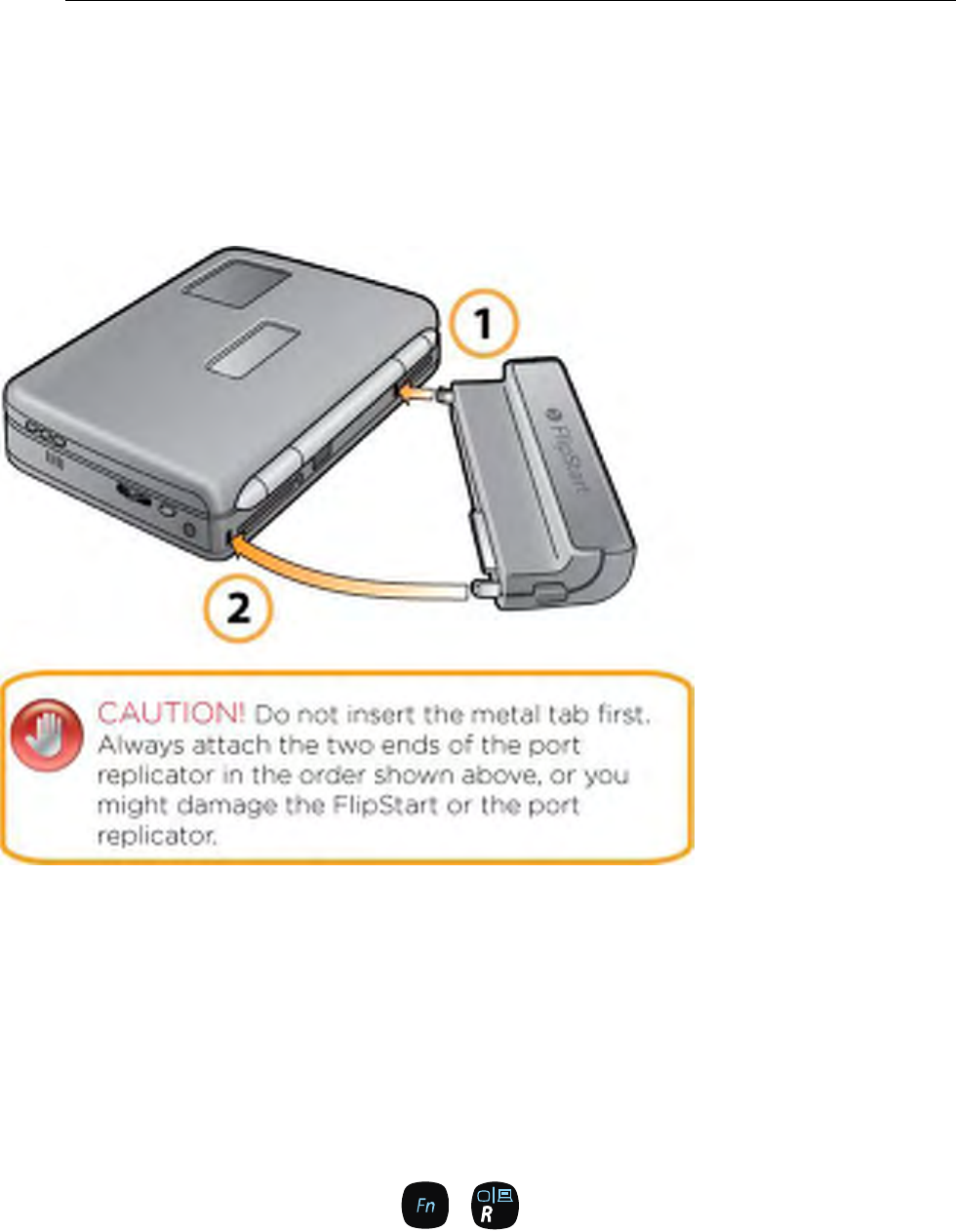 1

FlipStart

2

CAUTION! Do not insert the metal tab first. Always attach the two ends of the port replicator in the order shown above, or you might damage the FlipStart or the port replicator.

Fn R