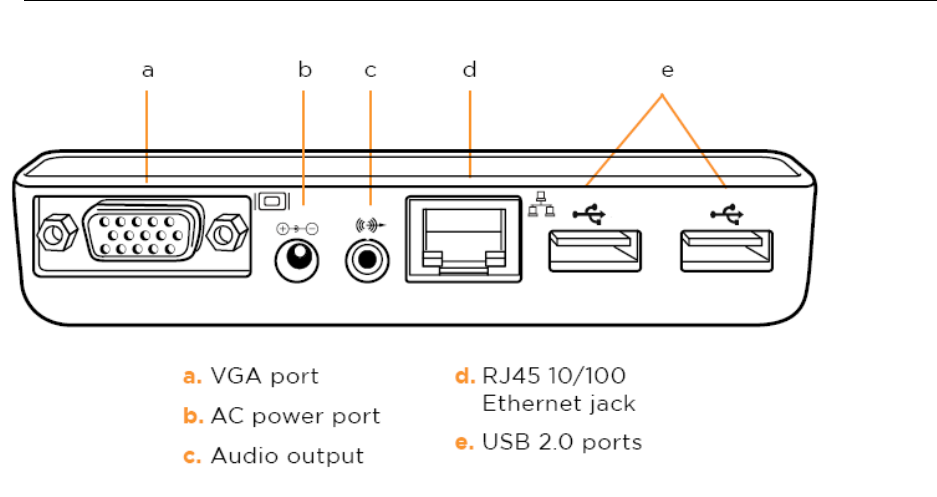 a b c d e

a. VGA port
b. AC power port
c. Audio output

d. RJ45 10/100 Ethernet jack
e. USB 2.0 ports