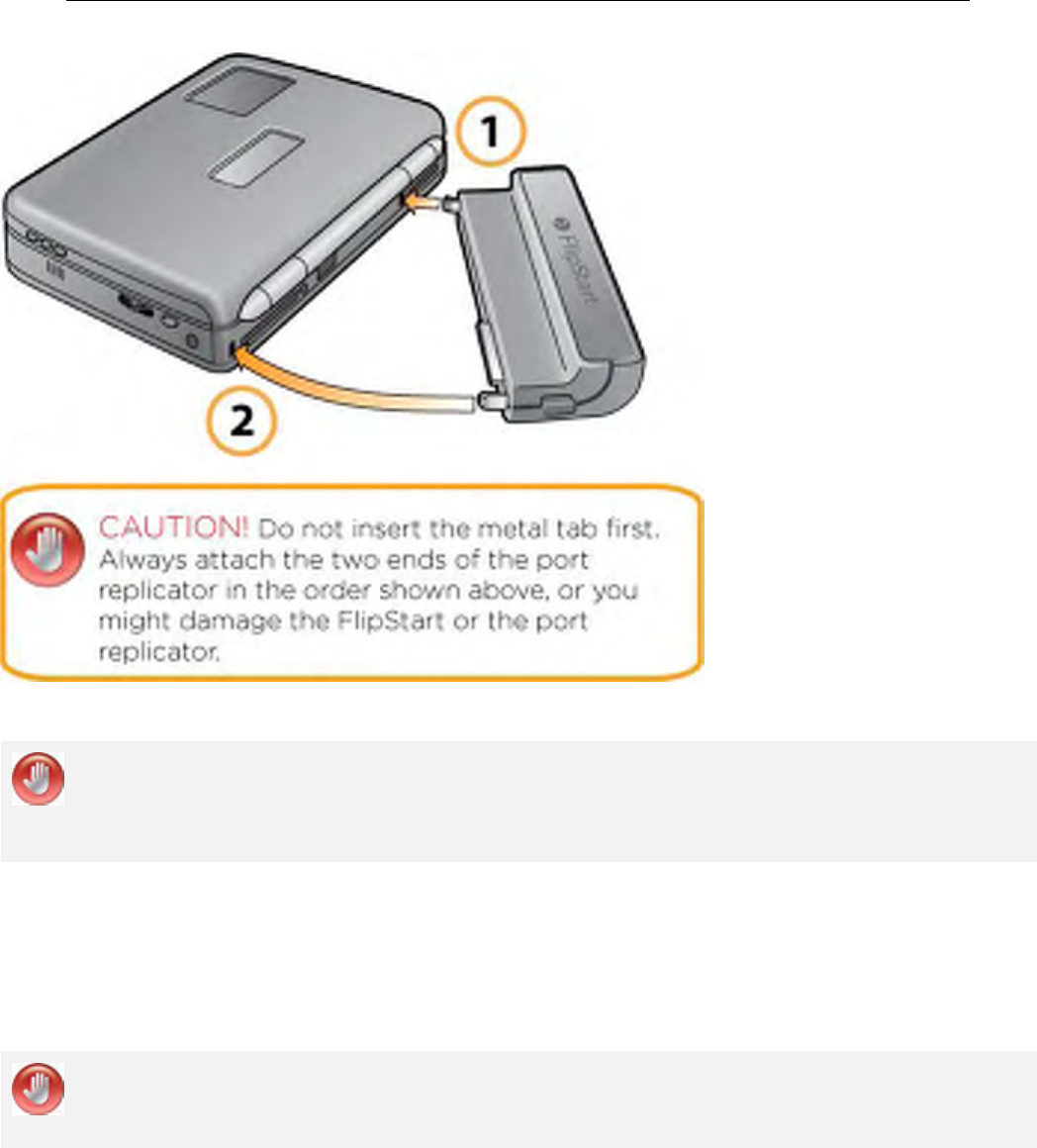 1

FlipStart

2

CAUTION! Do not insert the metal tab first. Always attach the two ends of the port replicator in the order shown above, or you might damage the FlipStart or the port replicator.