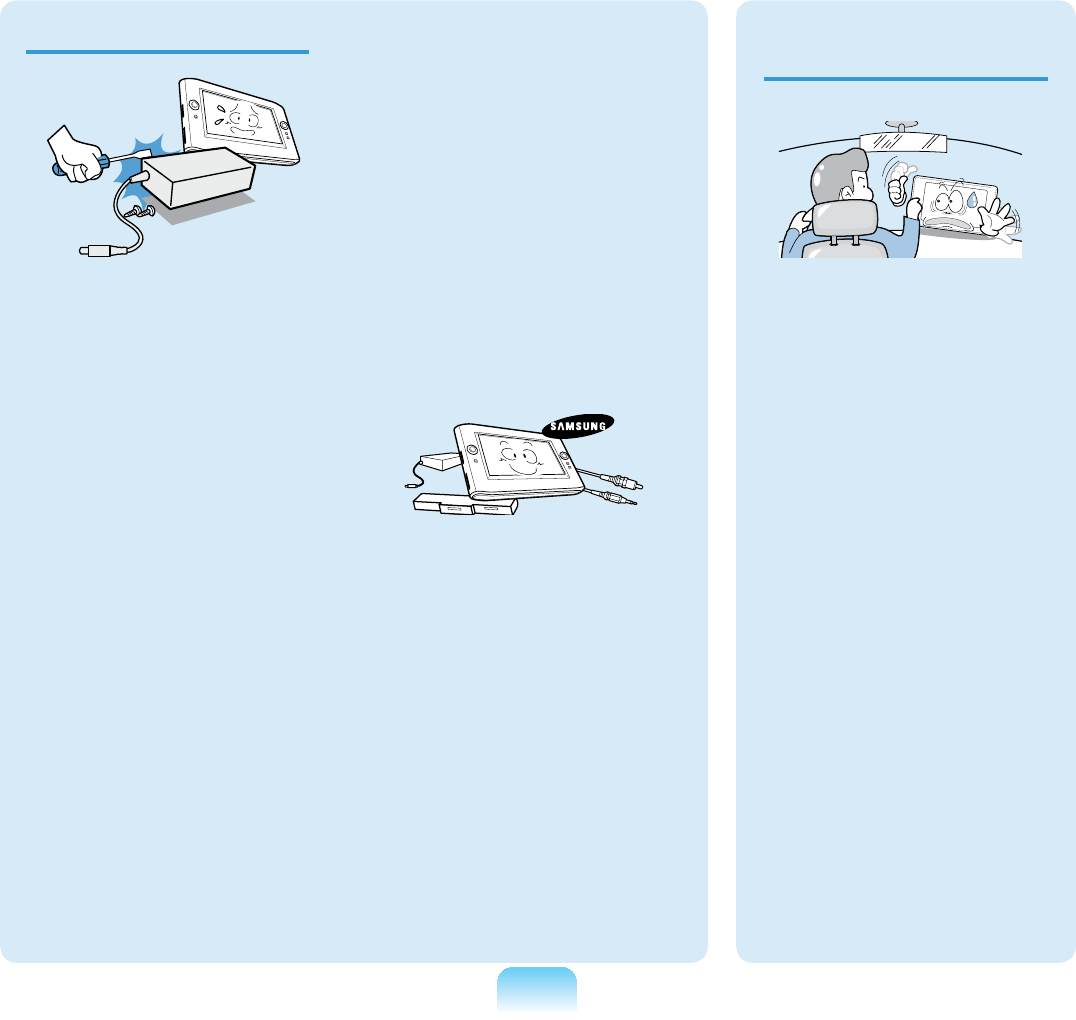 SAMSUNG