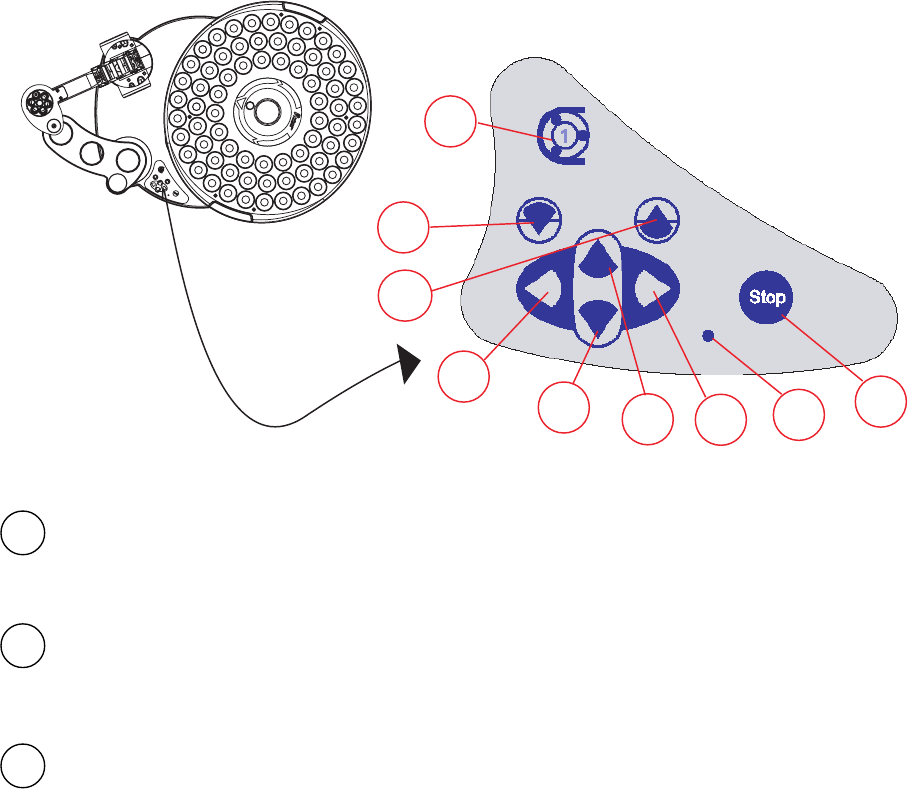 1

Stop