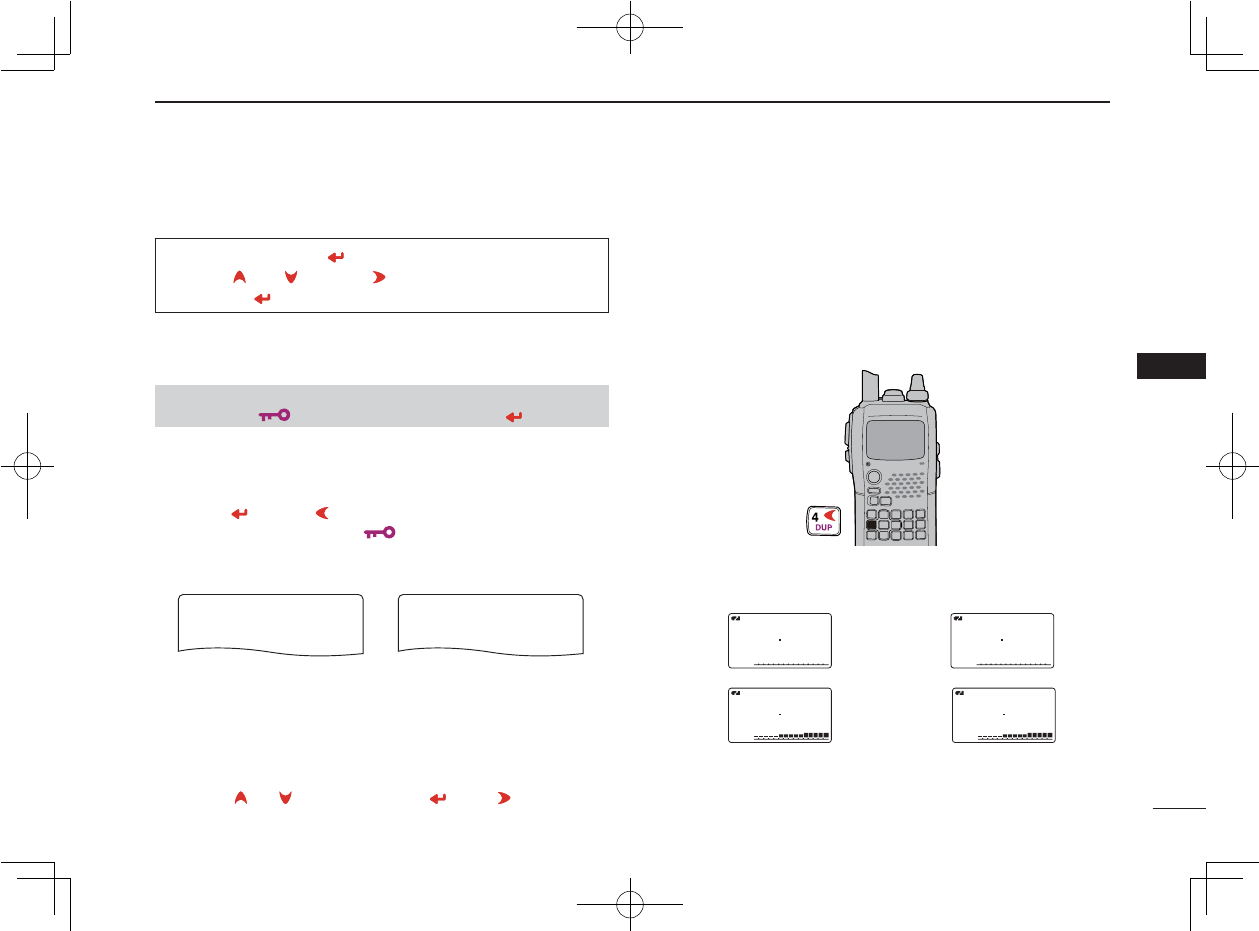 4
DUP