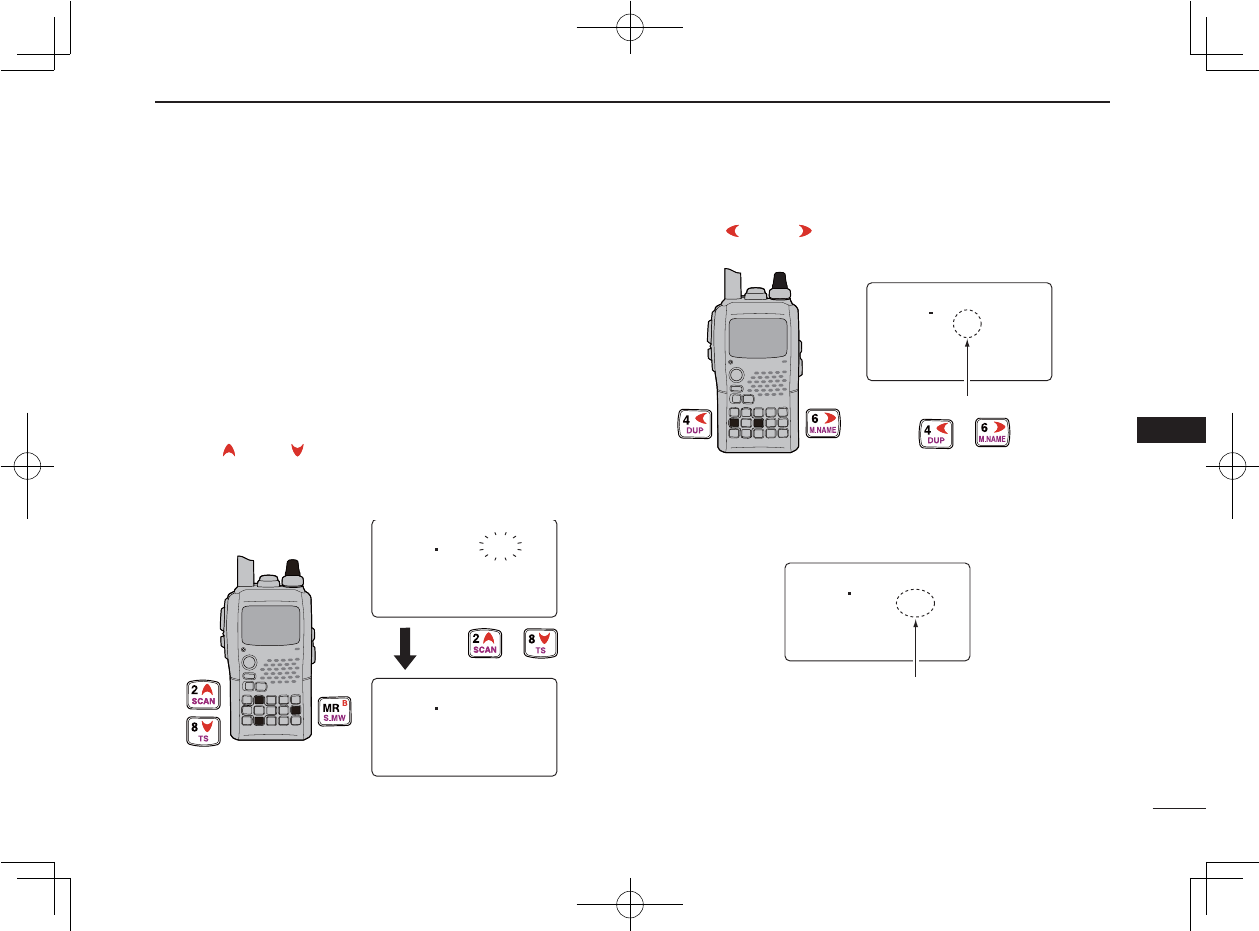 2 SCAN
8 TS
MR B S.MW
2 SCAN
8 TS
4 DUP
6 M.NAME
4 DUP
6 M.NAME