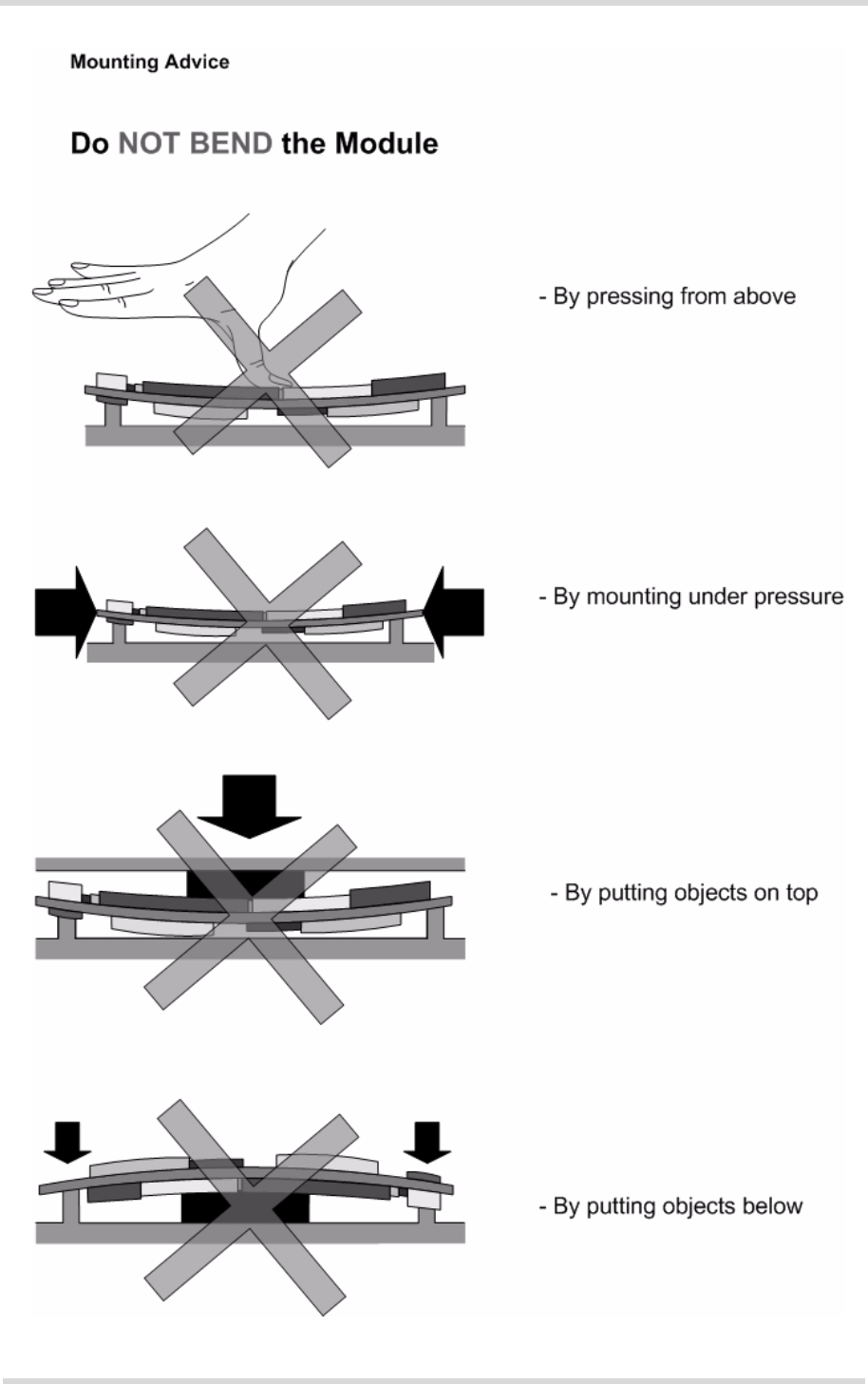 Mounting Advice

Do NOT BEND the Module

- By pressing from above

- By mounting under pressure

- By putting objects on top

- By putting objects below