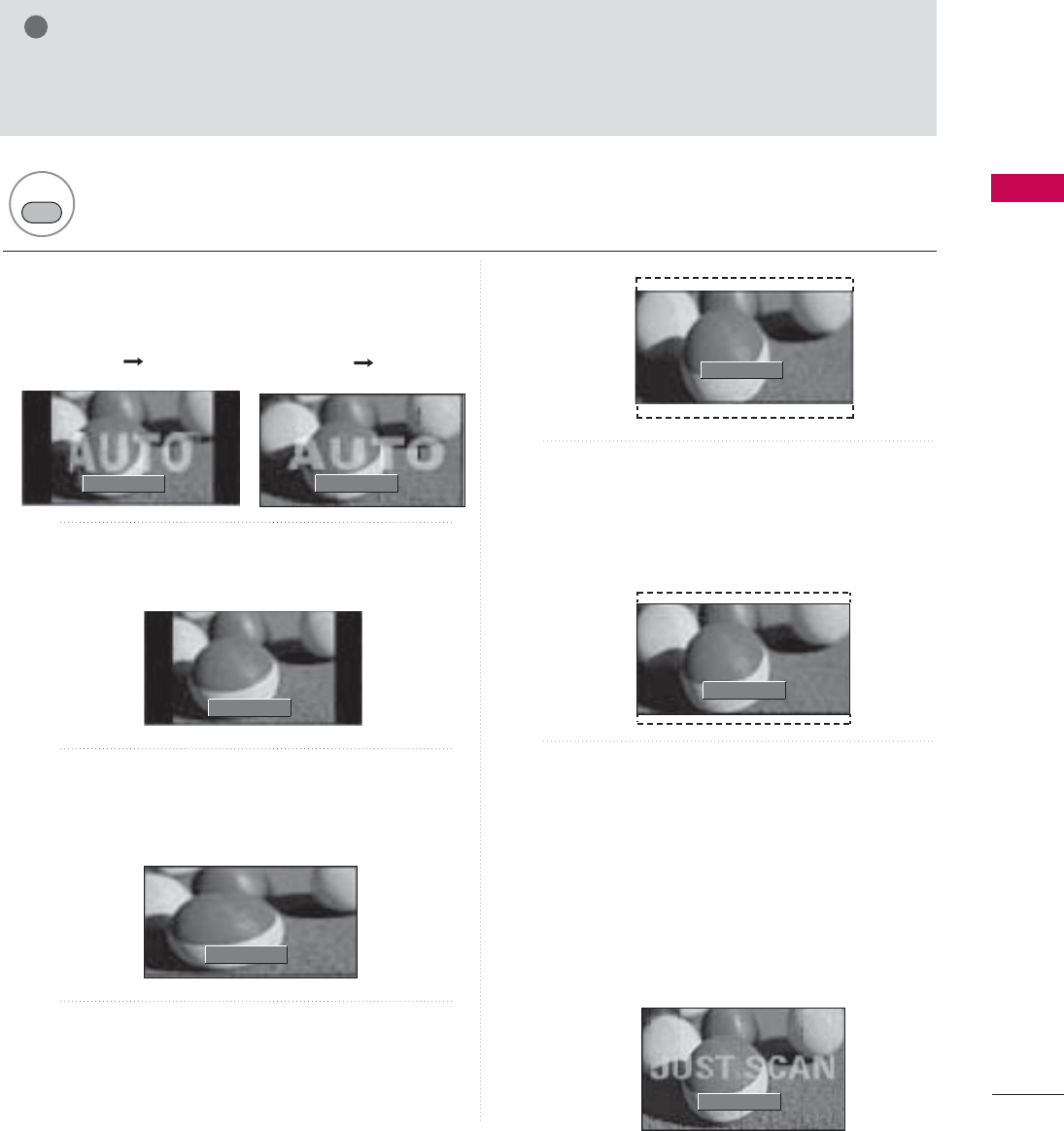 AUTO

AUTO

JUST SCAN