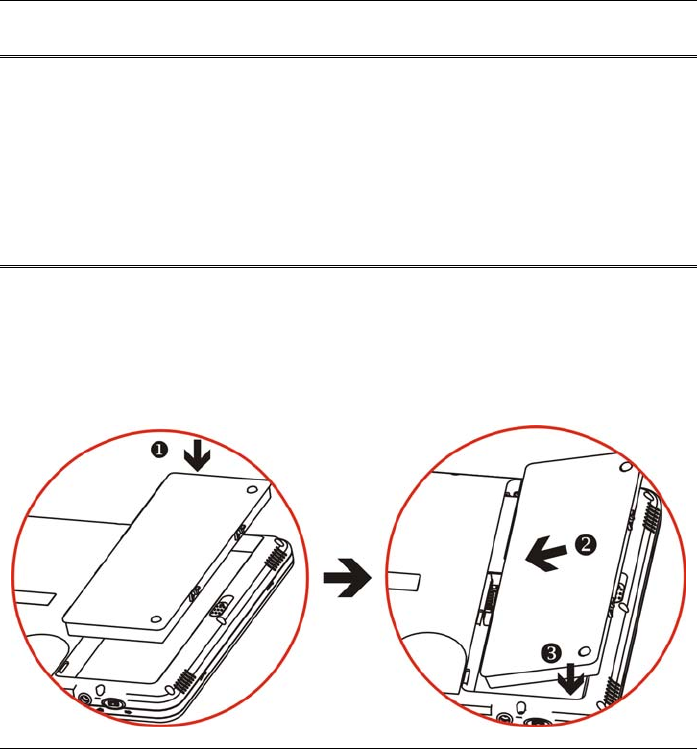 ❶

❷

❸