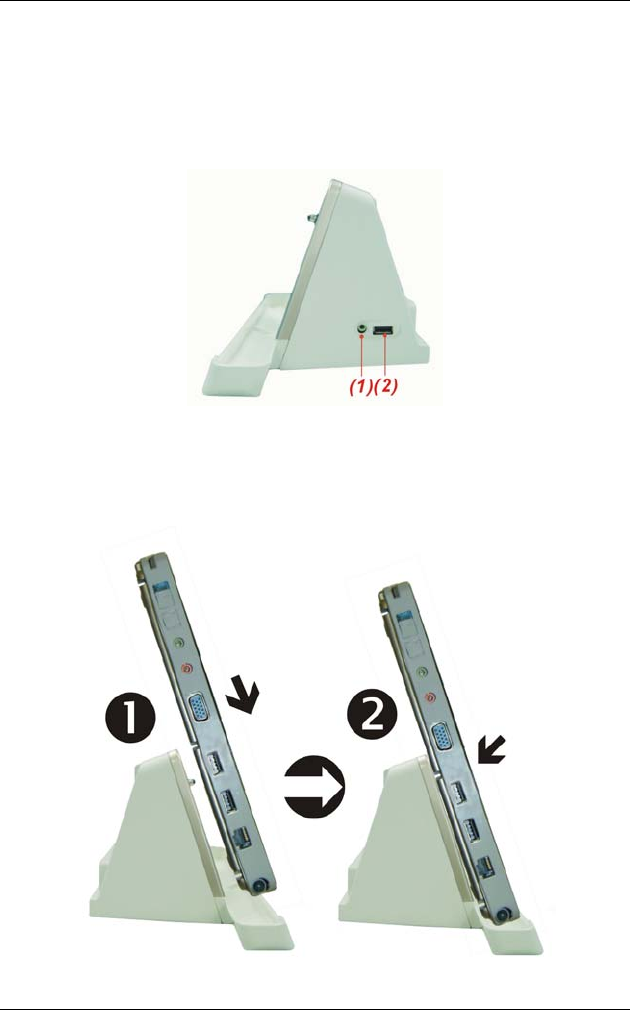 (1)(2)

1

2