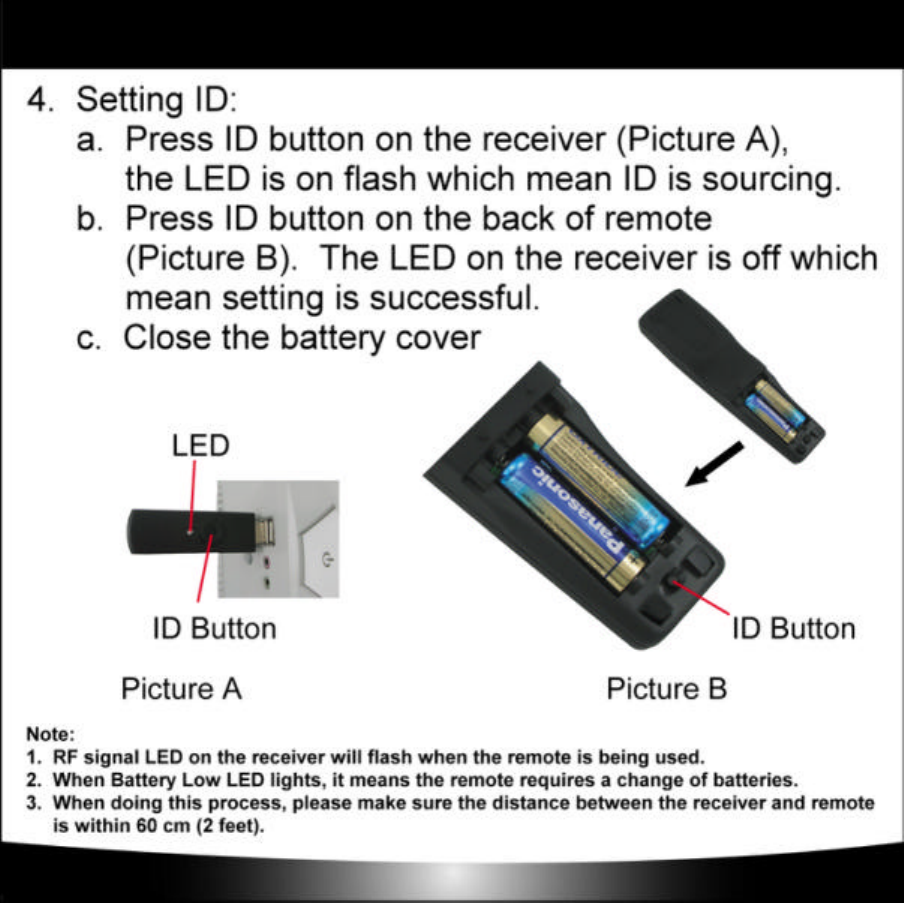 4. Setting ID:

a. Press ID button on the receiver (Picture A), the LED is on flash which mean ID is sourcing.

b. Press ID button on the back of remote (Picture B). The LED on the receiver is off which mean setting is successful.

c. Close the battery cover

LED

ID Button

Picture A

Panasonic

ID Button

Picture B

Note:
1. RF signal LED on the receiver will flash when the remote is being used.
2. When Battery Low LED lights, it means the remote requires a change of batteries.
3. When doing this process, please make sure the distance between the receiver and remote is within 60 cm (2 feet).