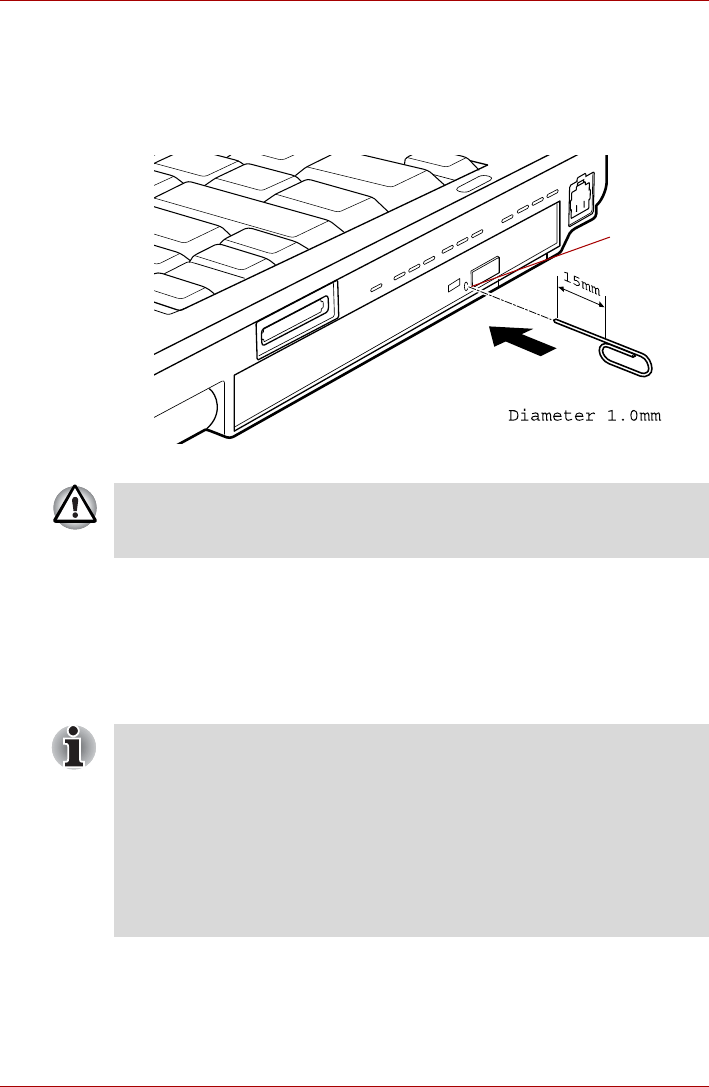 15mm

Diameter 1.0mm