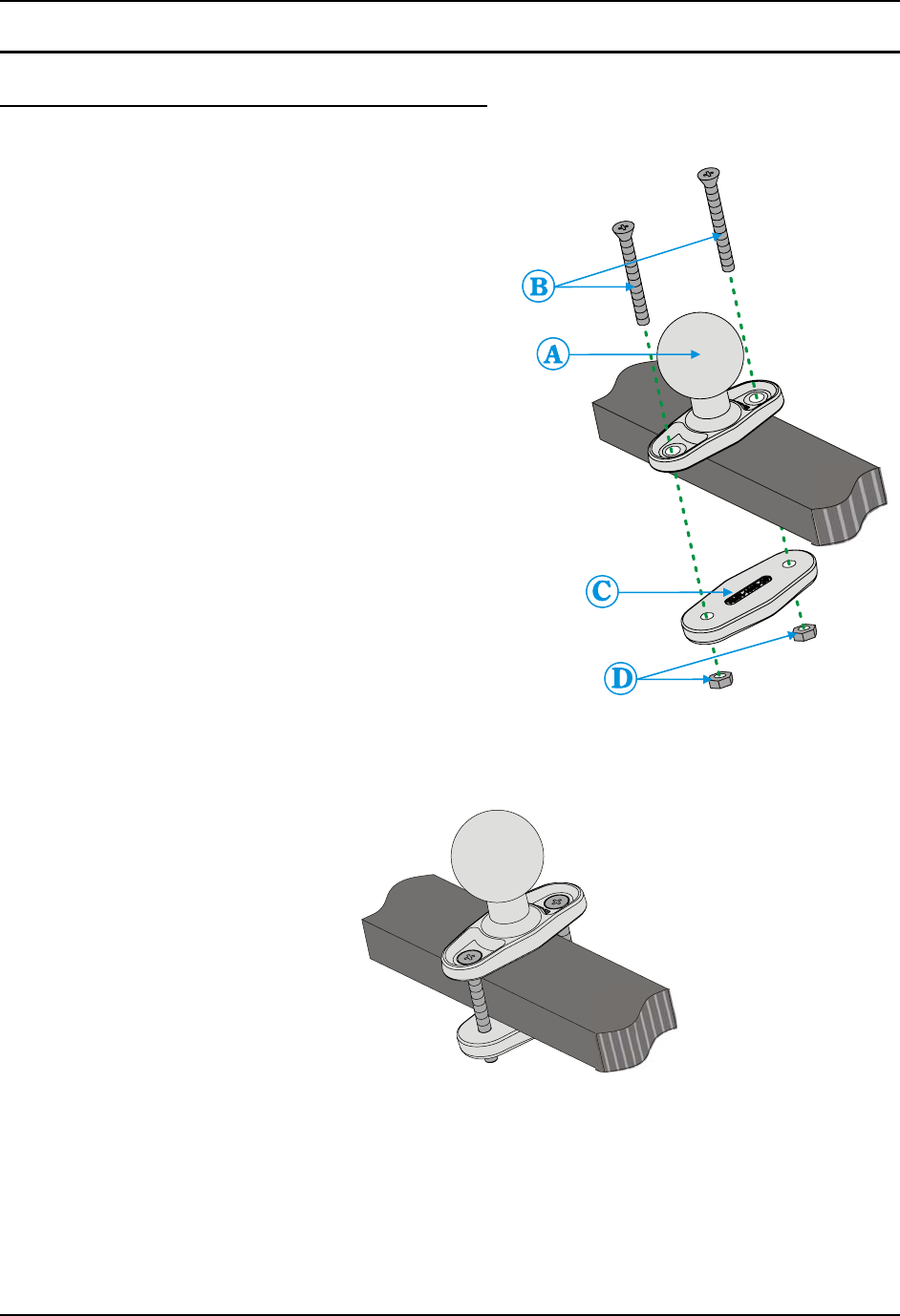 B

A

C

D