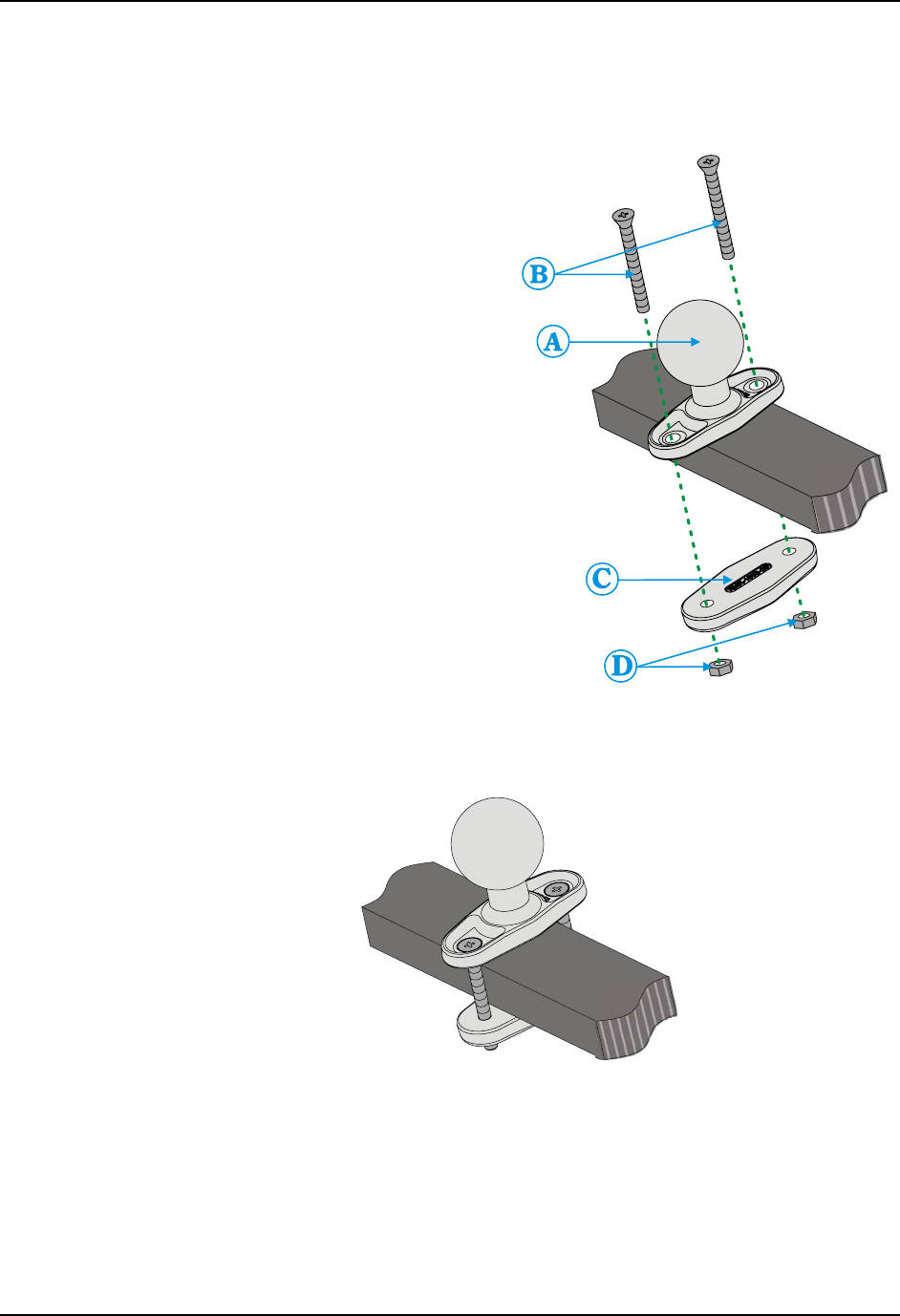 B

A

C

D