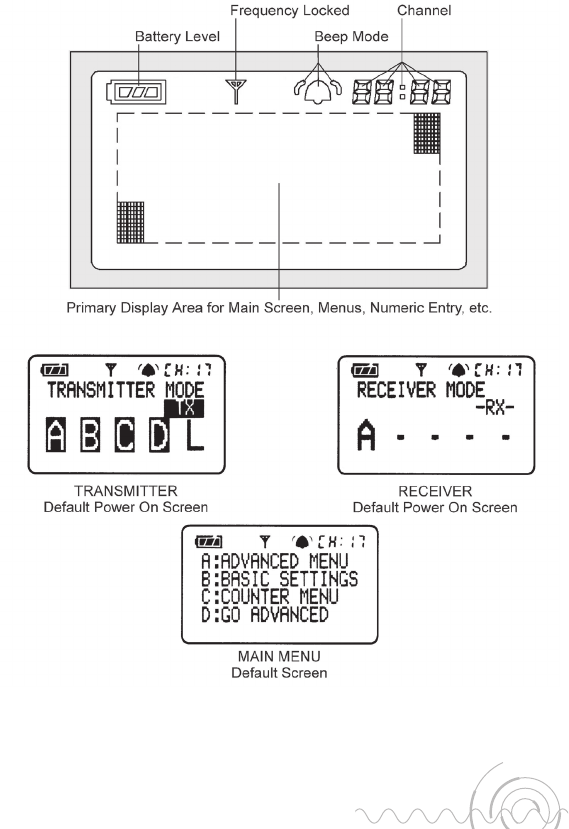 Frequency Locked
Channel
Battery Level
Beep Mode
88:88

Primary Display Area for Main Screen, Menus, Numeric Entry, etc.

CH:17
TRANSMITTER MODE
TX
A B C D L

TRANSMITTER
Default Power On Screen

CH:17
RECEIVER MODE
-RX-
A - - - -

RECEIVER
Default Power On Screen

CH:17
A:ADVANCED MENU
B:BASIC SETTINGS
C:COUNTER MENU
D:GO ADVANCED

MAIN MENU
Default Screen