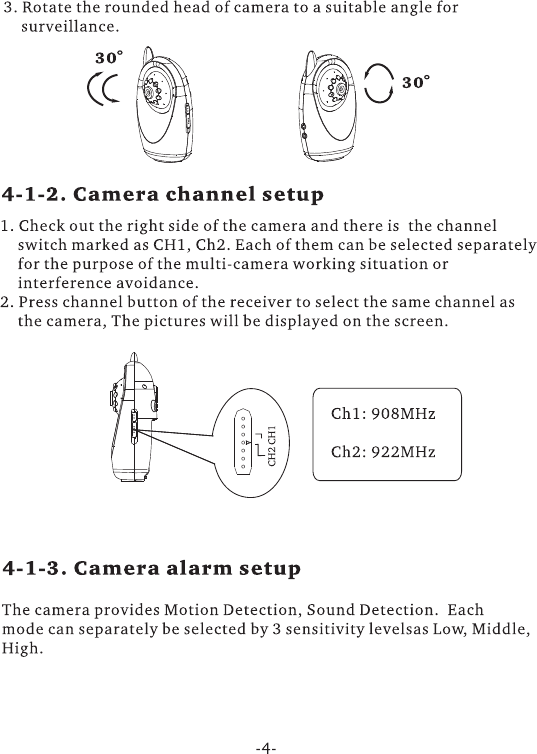 3. Rotate the rounded head of camera to a suitable angle for surveillance.

30°

30°

4-1-2. Camera channel setup

1. Check out the right side of the camera and there is the channel switch marked as CH1, Ch2. Each of them can be selected separately for the purpose of the multi-camera working situation or interference avoidance.
2. Press channel button of the receiver to select the same channel as the camera, The pictures will be displayed on the screen.

CH2 CH1

Ch1: 908MHz

Ch2: 922MHz

4-1-3. Camera alarm setup

The camera provides Motion Detection, Sound Detection. Each mode can separately be selected by 3 sensitivity levelsas Low, Middle, High.

-4-