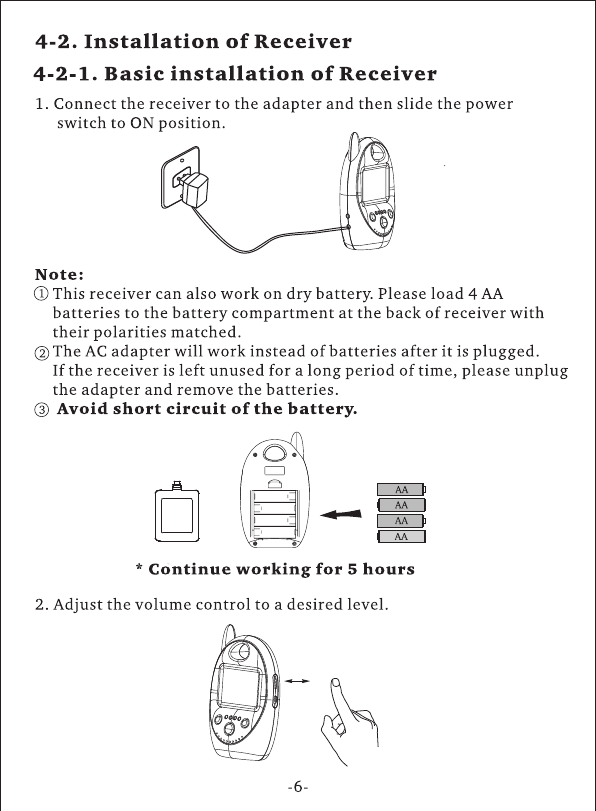 4-2. Installation of Receiver

4-2-1. Basic installation of Receiver

1. Connect the receiver to the adapter and then slide the power switch to ON position.

Note:
① This receiver can also work on dry battery. Please load 4 AA batteries to the battery compartment at the back of receiver with their polarities matched.
② The AC adapter will work instead of batteries after it is plugged. If the receiver is left unused for a long period of time, please unplug the adapter and remove the batteries.
③ Avoid short circuit of the battery.

AA
AA
AA
AA

* Continue working for 5 hours

2. Adjust the volume control to a desired level.

-6-