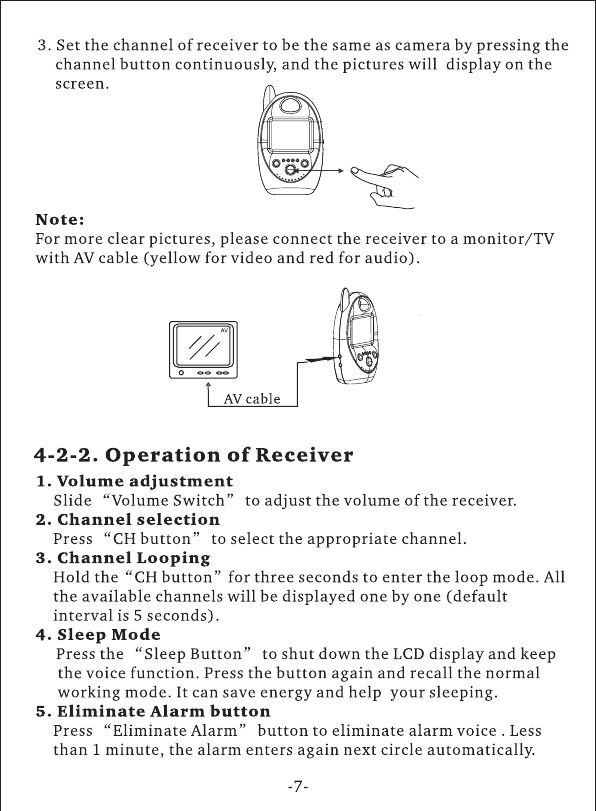 3. Set the channel of receiver to be the same as camera by pressing the channel button continuously, and the pictures will display on the screen.

Note:
For more clear pictures, please connect the receiver to a monitor/TV with AV cable (yellow for video and red for audio).

AV

AV cable

4-2-2. Operation of Receiver

1. Volume adjustment
Slide "Volume Switch" to adjust the volume of the receiver.
2. Channel selection
Press "CH button" to select the appropriate channel.
3. Channel Looping
Hold the "CH button" for three seconds to enter the loop mode. All the available channels will be displayed one by one (default interval is 5 seconds).
4. Sleep Mode
Press the "Sleep Button" to shut down the LCD display and keep the voice function. Press the button again and recall the normal working mode. It can save energy and help your sleeping.
5. Eliminate Alarm button
Press "Eliminate Alarm" button to eliminate alarm voice . Less than 1 minute, the alarm enters again next circle automatically.

-7-