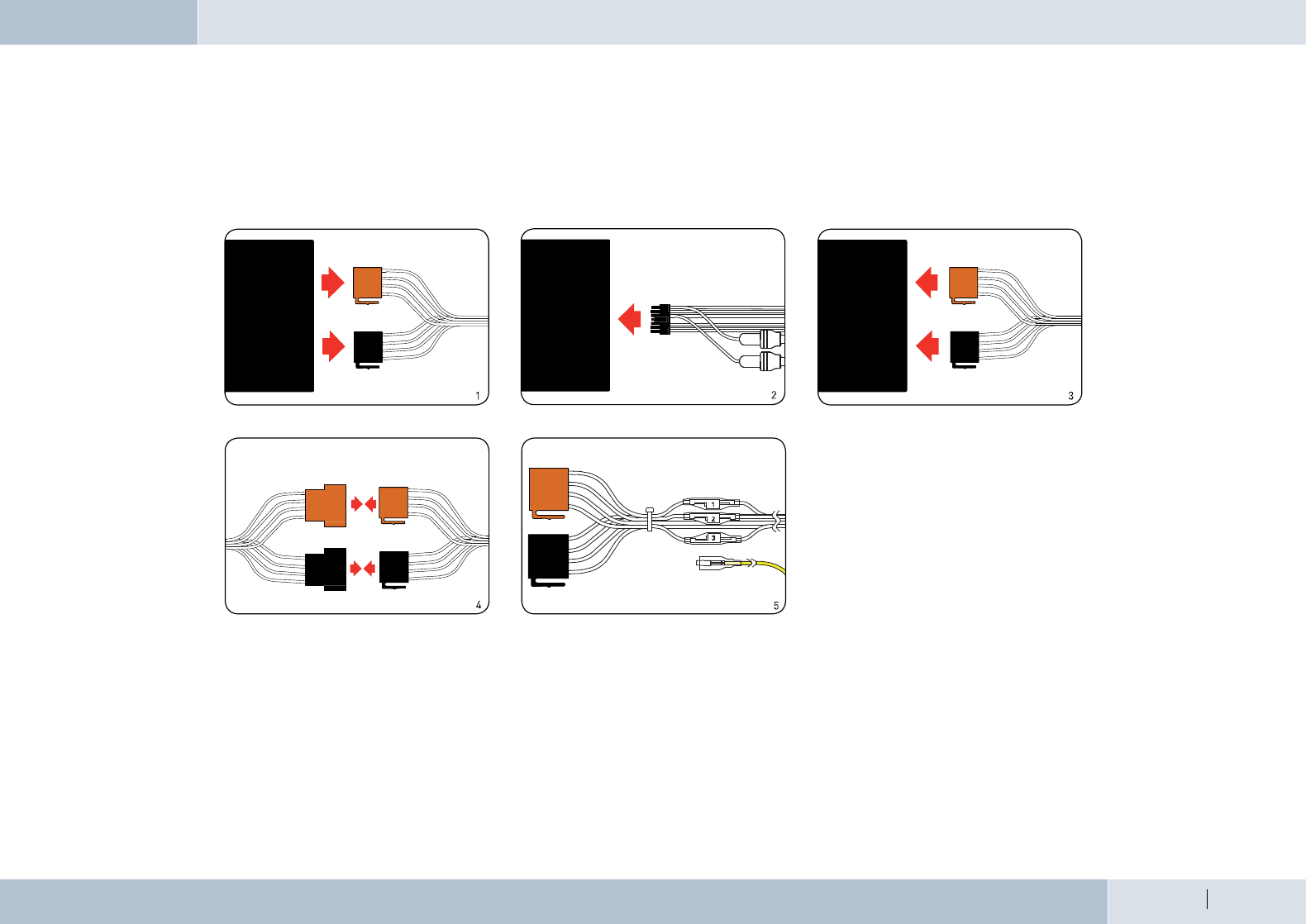 1

2

3

4

1
2
3

5