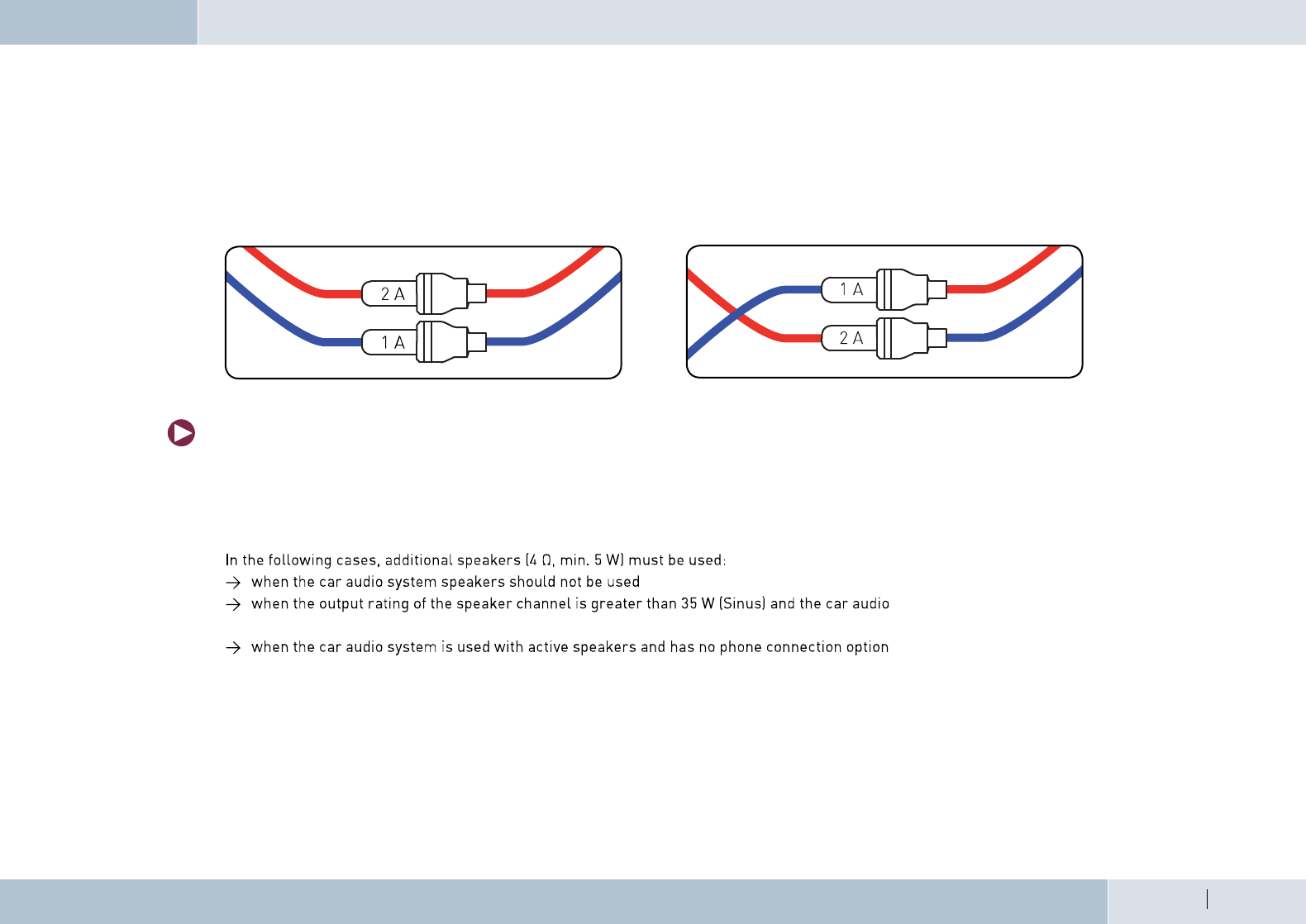 2 A

1 A

1 A

2 A

In the following cases, additional speakers (4 Ω, min. 5 W) must be used:
→ when the car audio system speakers should not be used
→ when the output rating of the speaker channel is greater than 35 W (Sinus) and the car audio

→ when the car audio system is used with active speakers and has no phone connection option