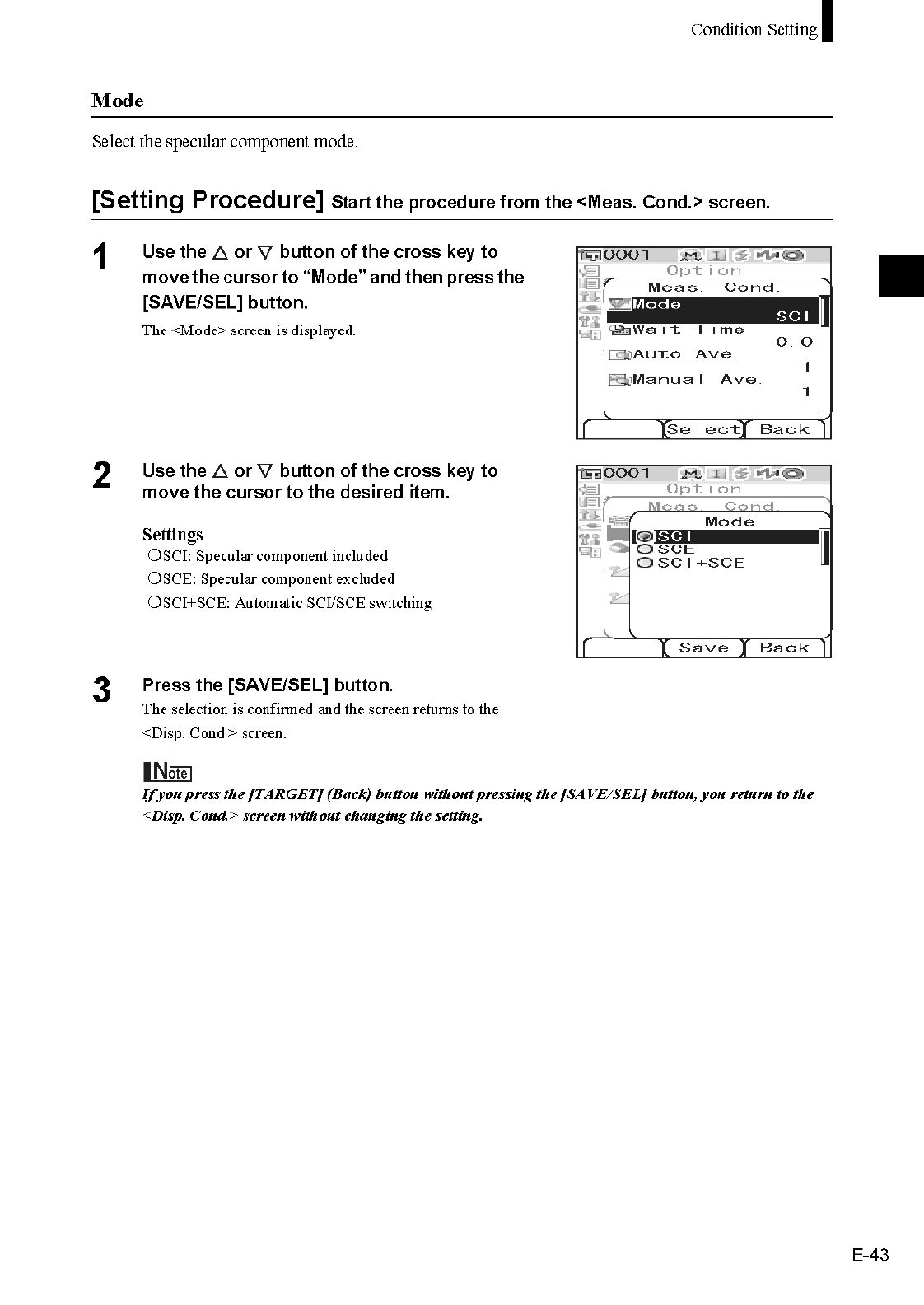 Condition Setting

Mode

Select the specular component mode.

[Setting Procedure] Start the procedure from the <Meas. Cond.> screen.

1 Use the △ or ▽ button of the cross key to move the cursor to “Mode” and then press the [SAVE/SEL] button.

The <Mode> screen is displayed.

0001
Option
Meas. Cond.
Mode
SCI
Wait Time
0.0
Auto Ave.
1
Manual Ave.
1
Select Back

2 Use the △ or ▽ button of the cross key to move the cursor to the desired item.

Settings
○SCI: Specular component included
○SCE: Specular component excluded
○SCI+SCE: Automatic SCI/SCE switching

0001
Option
Meas. Cond.
Mode
SCI
SCE
SCI+SCE
Save Back

3 Press the [SAVE/SEL] button.

The selection is confirmed and the screen returns to the <Disp. Cond.> screen.

Note
If you press the [TARGET] (Back) button without pressing the [SAVE/SEL] button, you return to the <Disp. Cond.> screen without changing the setting.

E-43