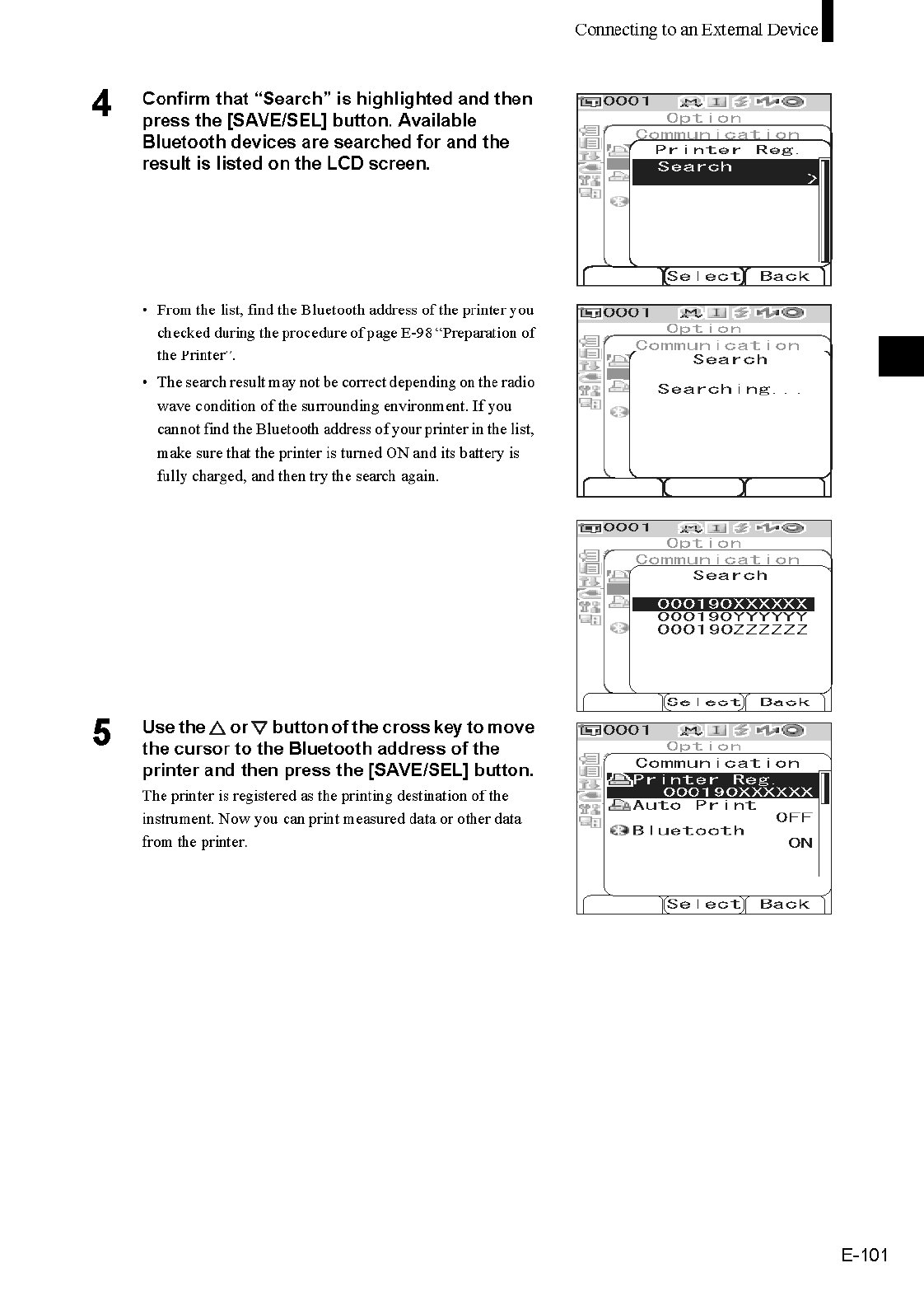 Connecting to an External Device

4 Confirm that “Search” is highlighted and then press the [SAVE/SEL] button. Available Bluetooth devices are searched for and the result is listed on the LCD screen.

0001
Option
Communication
Printer Reg.
Search
>
Select Back

• From the list, find the Bluetooth address of the printer you checked during the procedure of page E-98 “Preparation of the Printer”.

• The search result may not be correct depending on the radio wave condition of the surrounding environment. If you cannot find the Bluetooth address of your printer in the list, make sure that the printer is turned ON and its battery is fully charged, and then try the search again.

0001
Option
Communication
Search
Searching...

0001
Option
Communication
Search
000190XXXXXX
000190YYYYYY
000190ZZZZZZ
Select Back

5 Use the △ or ▽ button of the cross key to move the cursor to the Bluetooth address of the printer and then press the [SAVE/SEL] button.

The printer is registered as the printing destination of the instrument. Now you can print measured data or other data from the printer.

0001
Option
Communication
Printer Reg.
000190XXXXXX
Auto Print
OFF
Bluetooth
ON
Select Back

E-101