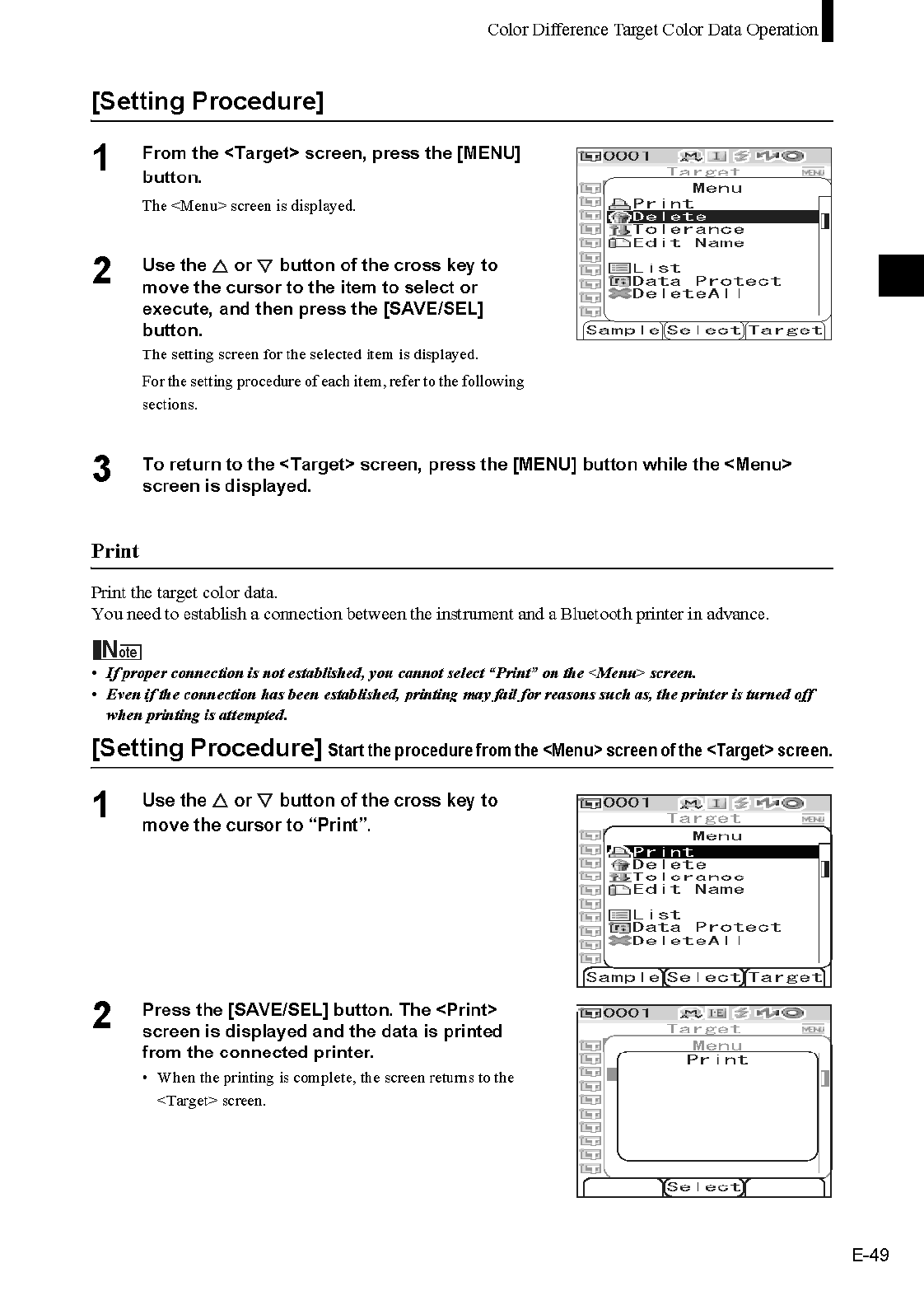 Color Difference Target Color Data Operation

[Setting Procedure]

1 From the <Target> screen, press the [MENU] button.

The <Menu> screen is displayed.

0001
Target
MENU
Menu
Print
Delete
Tolerance
Edit Name
List
Data Protect
DeleteAll
Sample Select Target

2 Use the △ or ▽ button of the cross key to move the cursor to the item to select or execute, and then press the [SAVE/SEL] button.

The setting screen for the selected item is displayed.

For the setting procedure of each item, refer to the following sections.

3 To return to the <Target> screen, press the [MENU] button while the <Menu> screen is displayed.

Print

Print the target color data.
You need to establish a connection between the instrument and a Bluetooth printer in advance.

Note
• If proper connection is not established, you cannot select “Print” on the <Menu> screen.
• Even if the connection has been established, printing may fail for reasons such as, the printer is turned off when printing is attempted.

[Setting Procedure] Start the procedure from the <Menu> screen of the <Target> screen.

1 Use the △ or ▽ button of the cross key to move the cursor to “Print”.

0001
Target
MENU
Menu
Print
Delete
Tolerance
Edit Name
List
Data Protect
DeleteAll
Sample Select Target

2 Press the [SAVE/SEL] button. The <Print> screen is displayed and the data is printed from the connected printer.

• When the printing is complete, the screen returns to the <Target> screen.

0001
Target
MENU
Menu
Print
Select

E-49