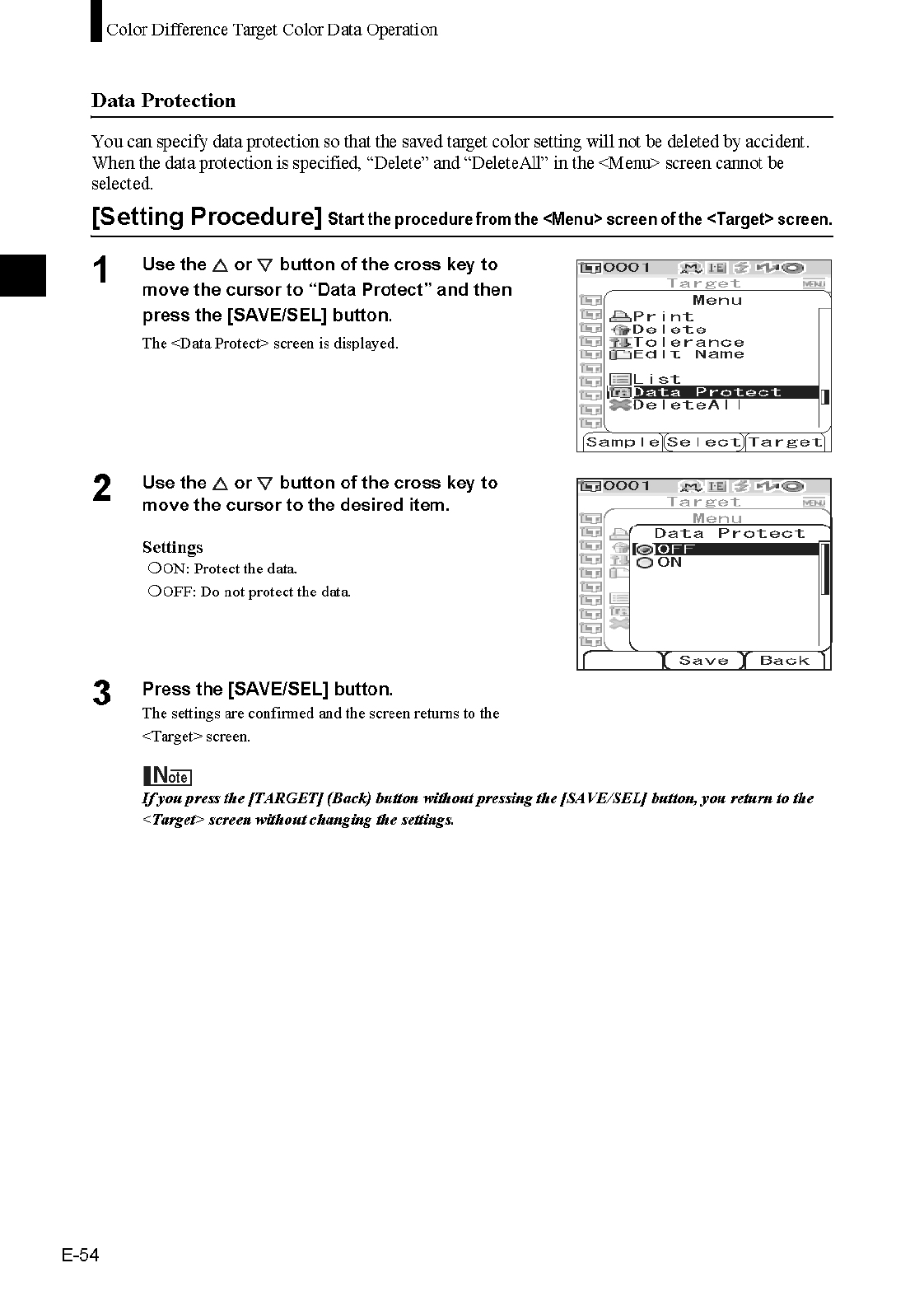 Color Difference Target Color Data Operation

Data Protection

You can specify data protection so that the saved target color setting will not be deleted by accident. When the data protection is specified, “Delete” and “DeleteAll” in the <Menu> screen cannot be selected.

[Setting Procedure] Start the procedure from the <Menu> screen of the <Target> screen.

1 Use the △ or ▽ button of the cross key to move the cursor to “Data Protect” and then press the [SAVE/SEL] button.

The <Data Protect> screen is displayed.

0001
Target
MENU
Menu
Print
Delete
Tolerance
Edit Name
List
Data Protect
DeleteAll
Sample Select Target

2 Use the △ or ▽ button of the cross key to move the cursor to the desired item.

Settings
○ON: Protect the data.
○OFF: Do not protect the data.

0001
Target
MENU
Menu
Data Protect
OFF
ON
Save Back

3 Press the [SAVE/SEL] button.

The settings are confirmed and the screen returns to the <Target> screen.

Note
If you press the [TARGET] (Back) button without pressing the [SAVE/SEL] button, you return to the <Target> screen without changing the settings.

E-54