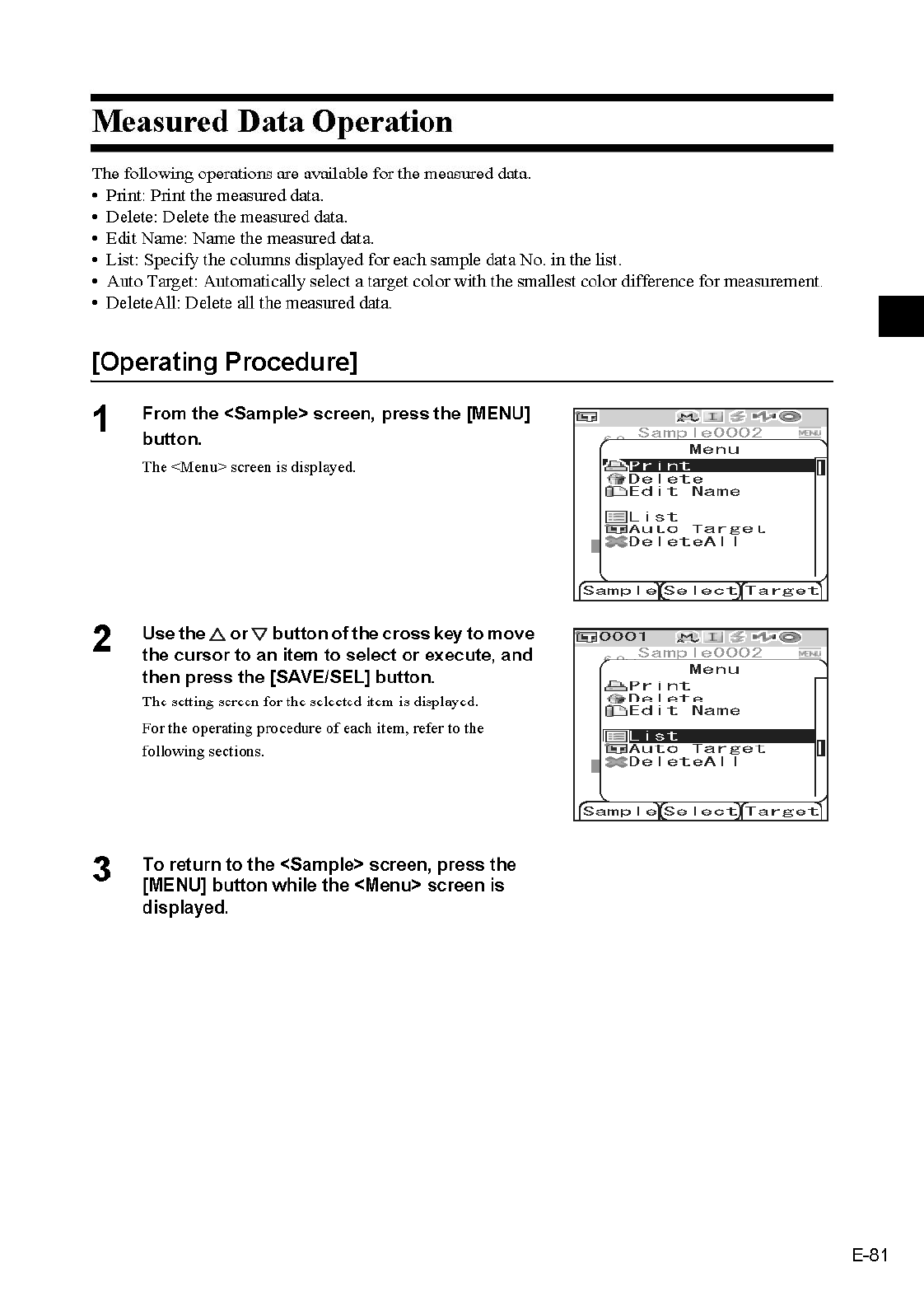 Measured Data Operation

The following operations are available for the measured data.
• Print: Print the measured data.
• Delete: Delete the measured data.
• Edit Name: Name the measured data.
• List: Specify the columns displayed for each sample data No. in the list.
• Auto Target: Automatically select a target color with the smallest color difference for measurement.
• DeleteAll: Delete all the measured data.

[Operating Procedure]

1 From the <Sample> screen, press the [MENU] button.

The <Menu> screen is displayed.

Sample0002
MENU
Menu
Print
Delete
Edit Name
List
Auto Target
DeleteAll
Sample Select Target

2 Use the △ or ▽ button of the cross key to move the cursor to an item to select or execute, and then press the [SAVE/SEL] button.

The setting screen for the selected item is displayed.

For the operating procedure of each item, refer to the following sections.

0001
Sample0002
MENU
Menu
Print
Delete
Edit Name
List
Auto Target
DeleteAll
Sample Select Target

3 To return to the <Sample> screen, press the [MENU] button while the <Menu> screen is displayed.

E-81