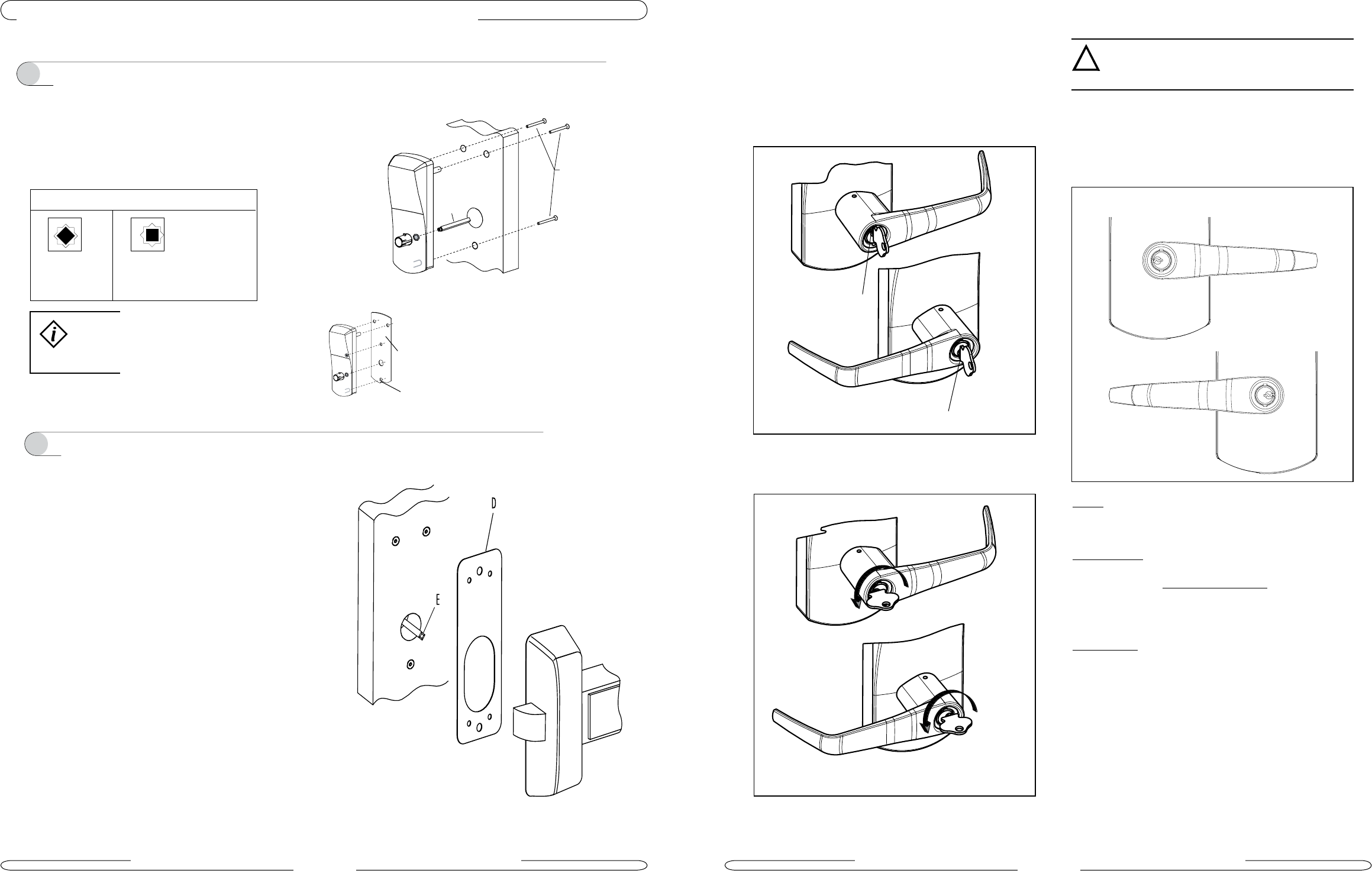 D

E