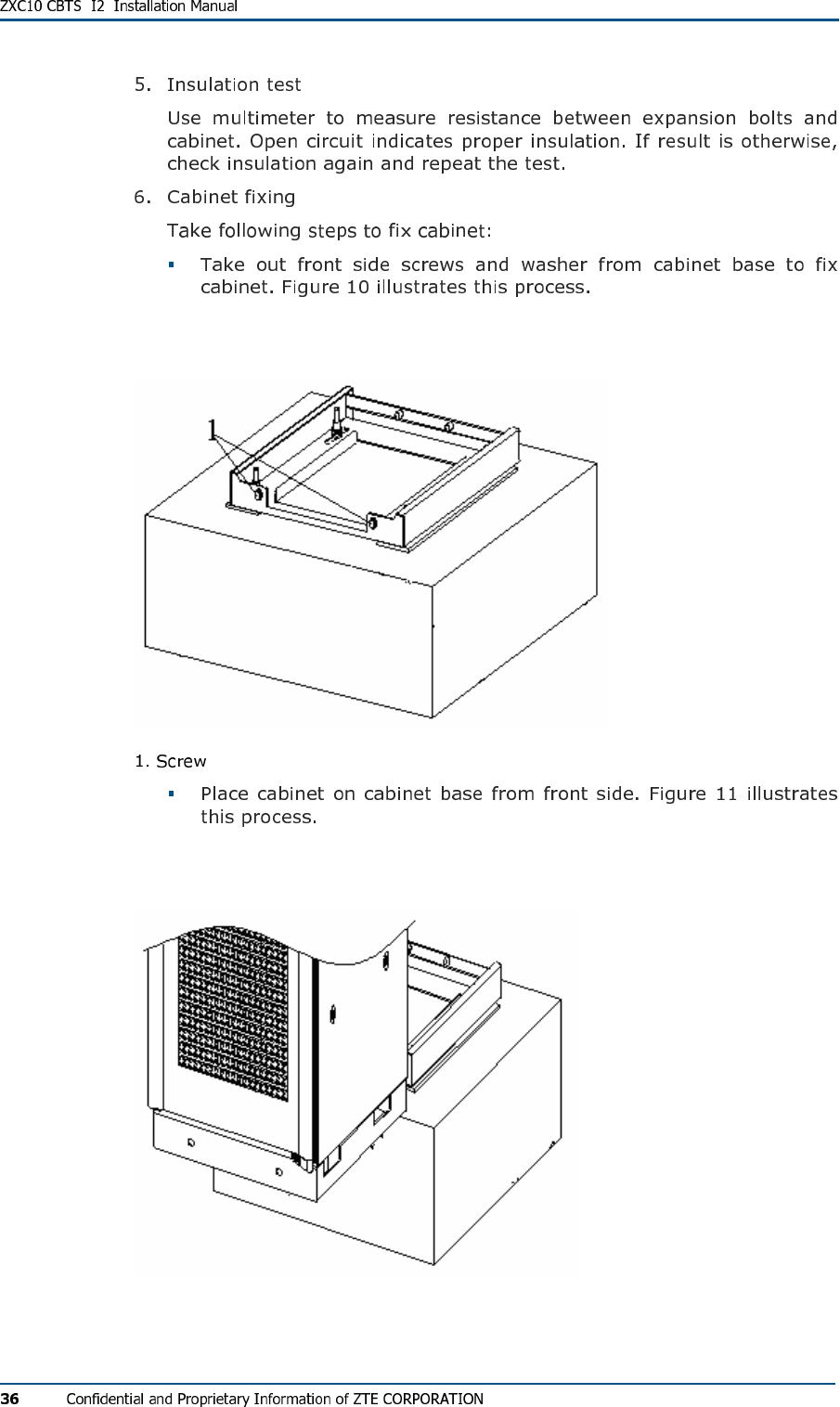 ZXC10 CBTS I2 Installation Manual

5. Insulation test

Use multimeter to measure resistance between expansion bolts and cabinet. Open circuit indicates proper insulation. If result is otherwise, check insulation again and repeat the test.

6. Cabinet fixing

Take following steps to fix cabinet:

▪ Take out front side screws and washer from cabinet base to fix cabinet. Figure 10 illustrates this process.

1

1. Screw

▪ Place cabinet on cabinet base from front side. Figure 11 illustrates this process.

36 Confidential and Proprietary Information of ZTE CORPORATION