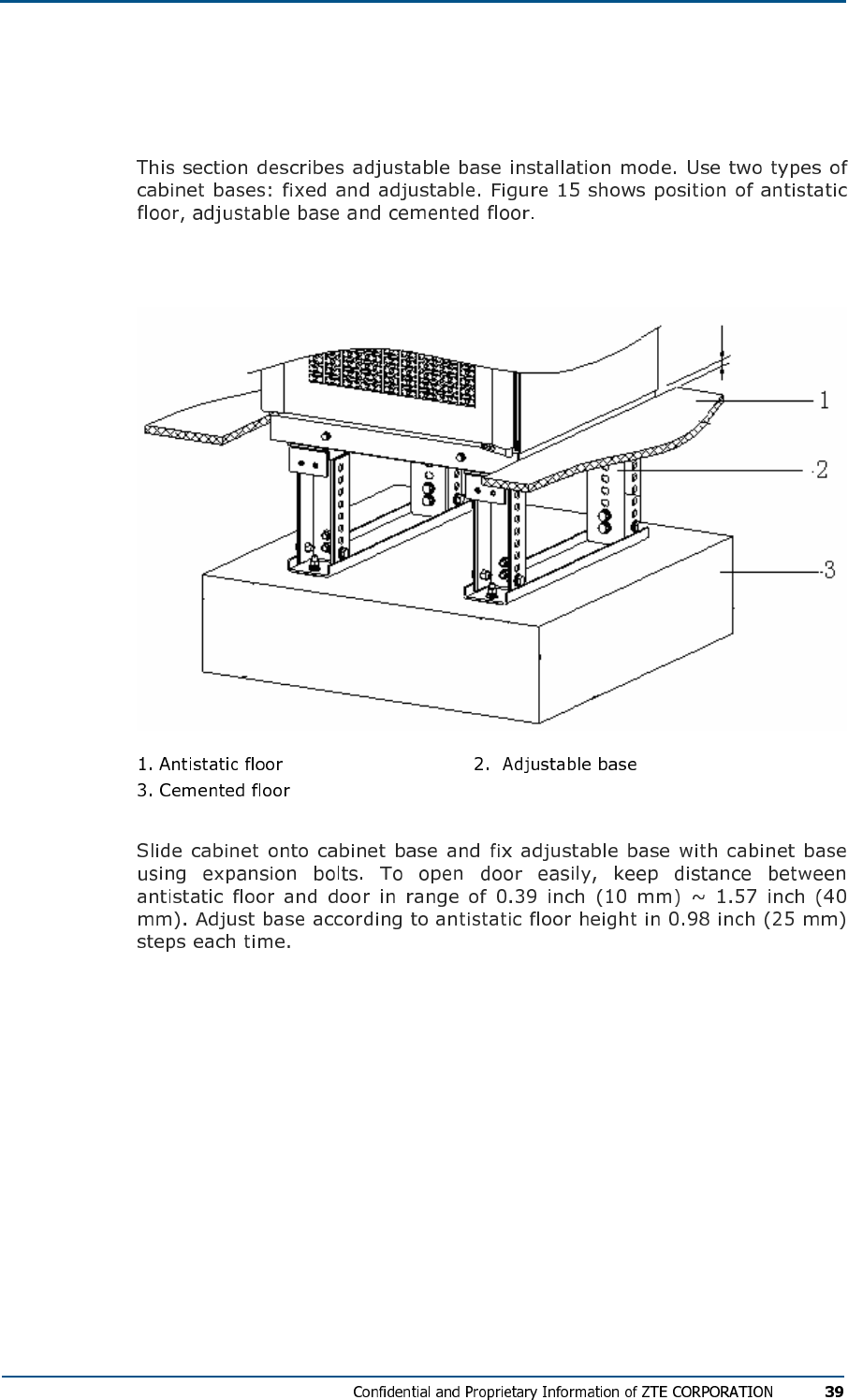 This section describes adjustable base installation mode. Use two types of cabinet bases: fixed and adjustable. Figure 15 shows position of antistatic floor, adjustable base and cemented floor.

1

2

3

1. Antistatic floor
2. Adjustable base
3. Cemented floor

Slide cabinet onto cabinet base and fix adjustable base with cabinet base using expansion bolts. To open door easily, keep distance between antistatic floor and door in range of 0.39 inch (10 mm) ~ 1.57 inch (40 mm). Adjust base according to antistatic floor height in 0.98 inch (25 mm) steps each time.

Confidential and Proprietary Information of ZTE CORPORATION 39