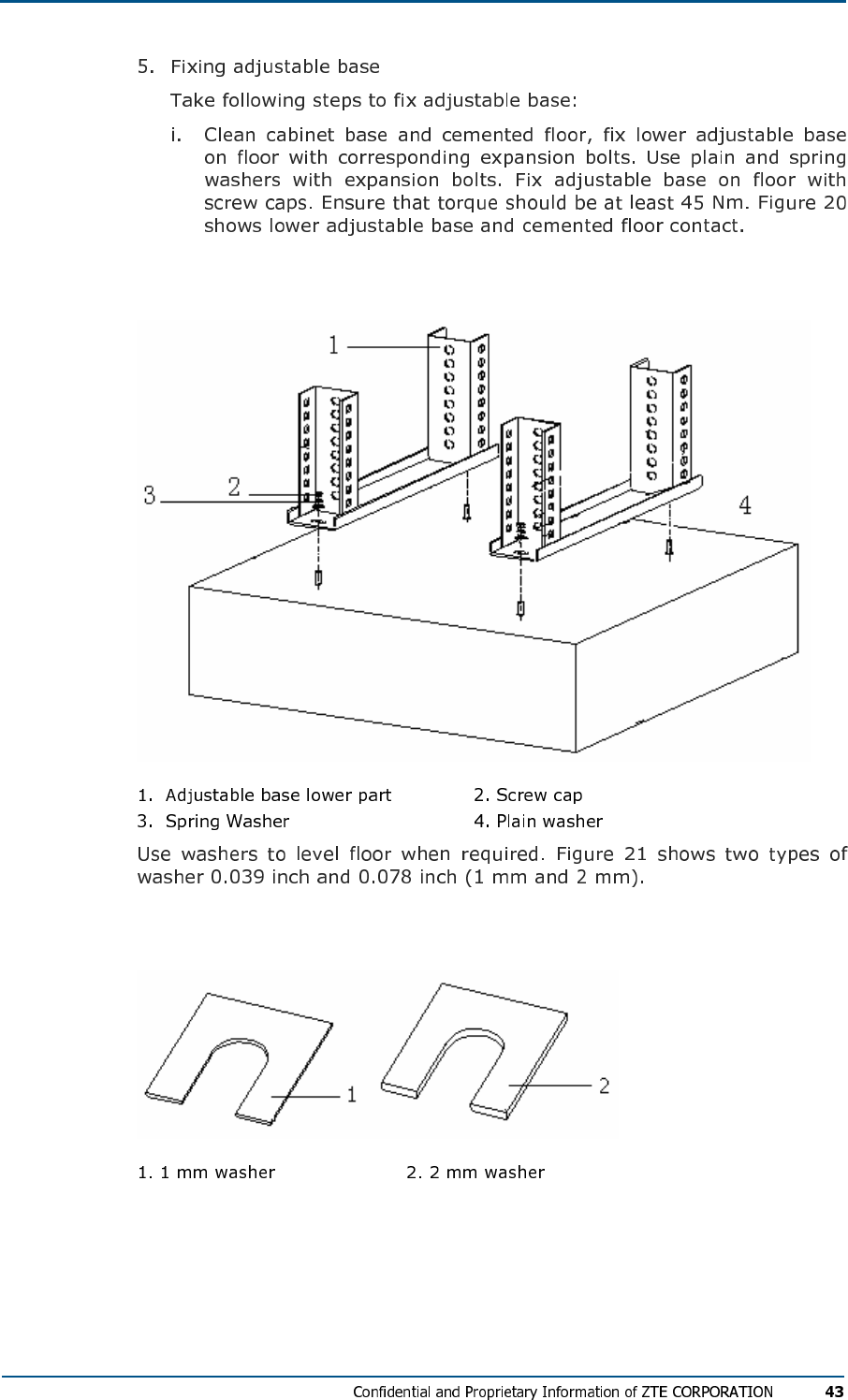 5. Fixing adjustable base

Take following steps to fix adjustable base:

i. Clean cabinet base and cemented floor, fix lower adjustable base on floor with corresponding expansion bolts. Use plain and spring washers with expansion bolts. Fix adjustable base on floor with screw caps. Ensure that torque should be at least 45 Nm. Figure 20 shows lower adjustable base and cemented floor contact.

1

2

3

4

1. Adjustable base lower part
2. Screw cap
3. Spring Washer
4. Plain washer

Use washers to level floor when required. Figure 21 shows two types of washer 0.039 inch and 0.078 inch (1 mm and 2 mm).

1

2

1. 1 mm washer
2. 2 mm washer

Confidential and Proprietary Information of ZTE CORPORATION 43