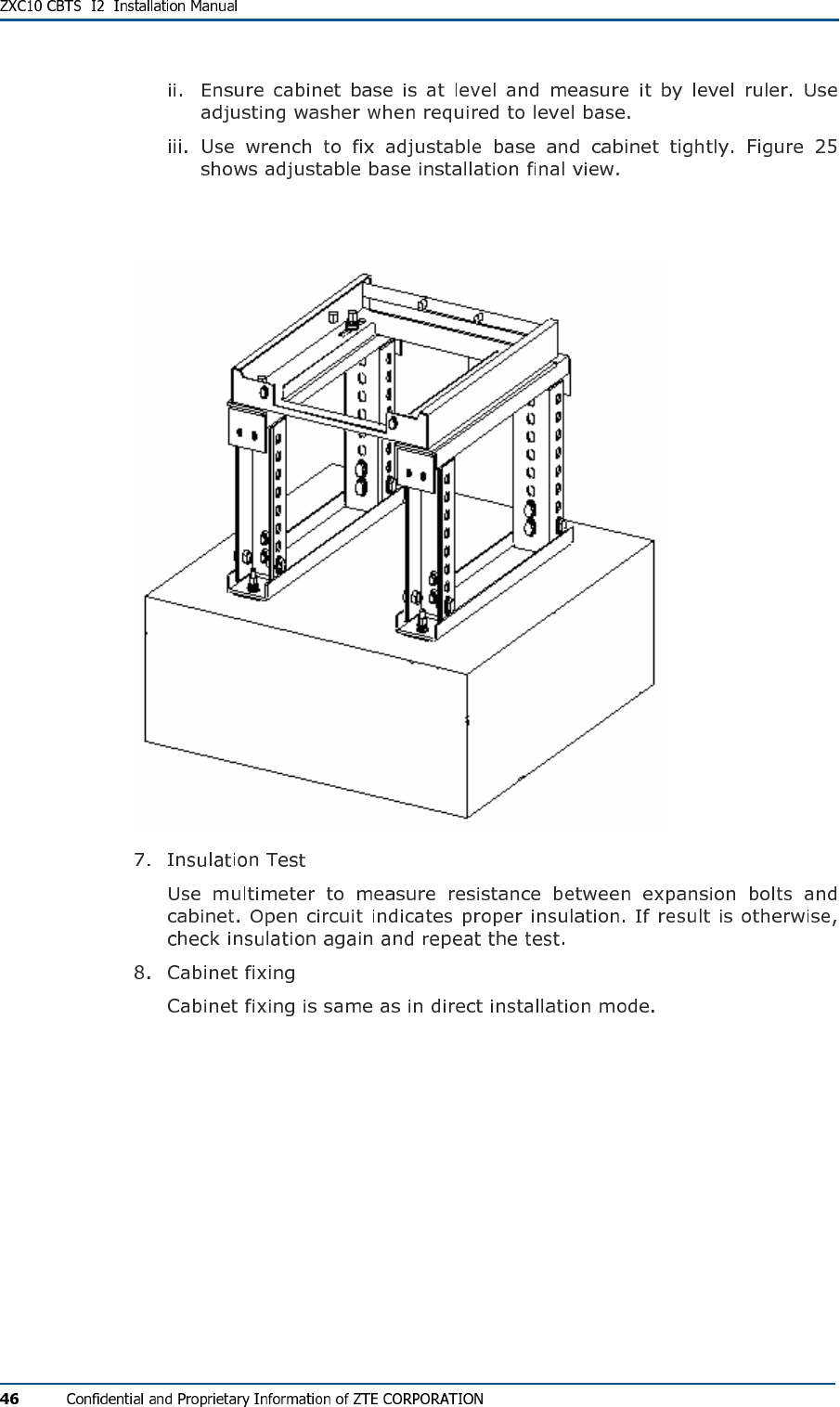 ZXC10 CBTS I2 Installation Manual

ii. Ensure cabinet base is at level and measure it by level ruler. Use adjusting washer when required to level base.

iii. Use wrench to fix adjustable base and cabinet tightly. Figure 25 shows adjustable base installation final view.

7. Insulation Test

Use multimeter to measure resistance between expansion bolts and cabinet. Open circuit indicates proper insulation. If result is otherwise, check insulation again and repeat the test.

8. Cabinet fixing

Cabinet fixing is same as in direct installation mode.

46 Confidential and Proprietary Information of ZTE CORPORATION