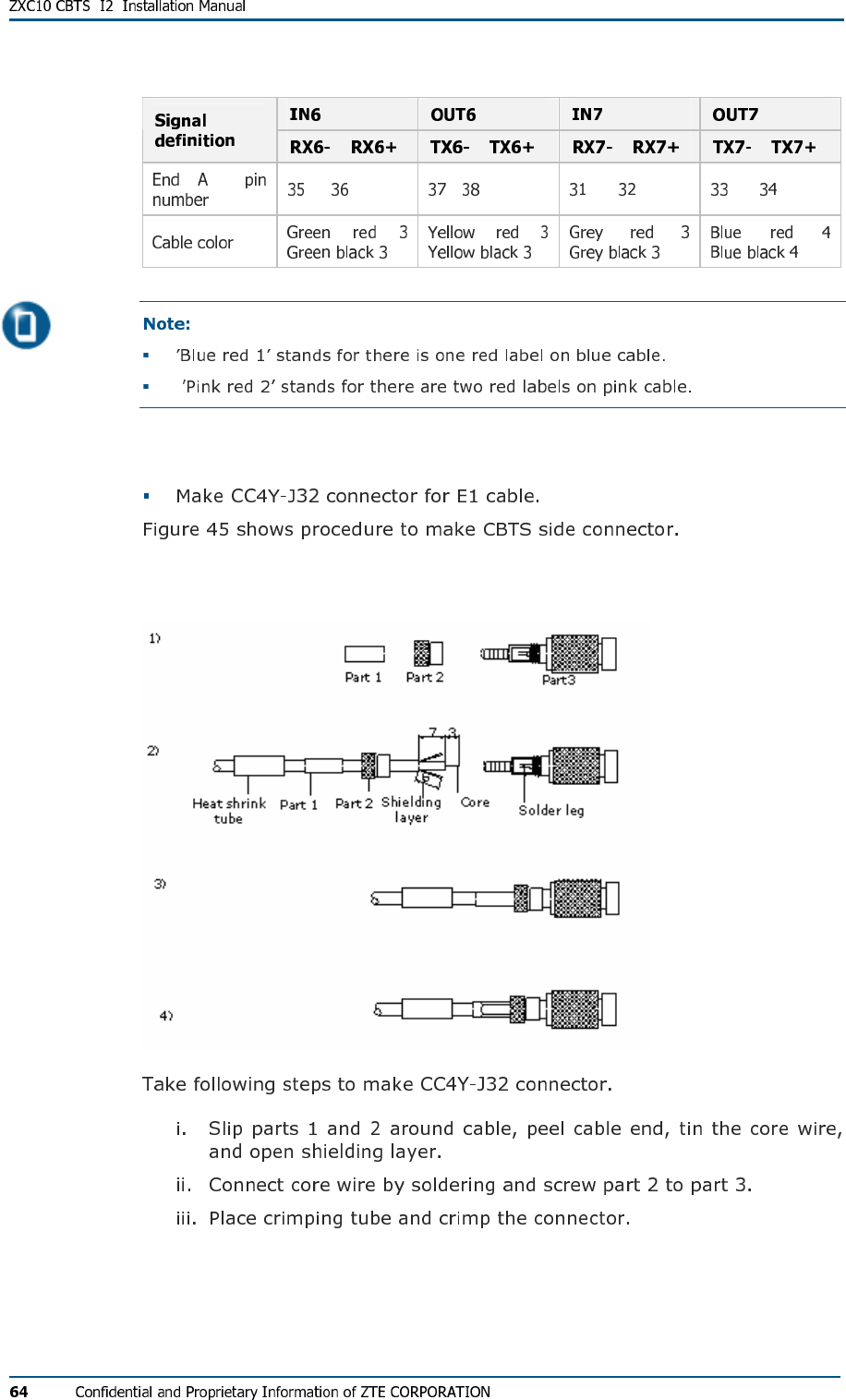 ZXC10 CBTS I2 Installation Manual

| Signal definition | IN6 | OUT6 | IN7 | OUT7 |
|---|---|---|---|---|
| | RX6- RX6+ | TX6- TX6+ | RX7- RX7+ | TX7- TX7+ |
| End A pin number | 35 36 | 37 38 | 31 32 | 33 34 |
| Cable color | Green red 3 Green black 3 | Yellow red 3 Yellow black 3 | Grey red 3 Grey black 3 | Blue red 4 Blue black 4 |

Note:
▪ 'Blue red 1' stands for there is one red label on blue cable.
▪ 'Pink red 2' stands for there are two red labels on pink cable.

▪ Make CC4Y-J32 connector for E1 cable.
Figure 45 shows procedure to make CBTS side connector.

1)
Part 1 Part 2 Part3
2)
7 3
Heat shrink tube Part 1 Part 2 Shielding layer Core Solder leg
3)
4)

Take following steps to make CC4Y-J32 connector.

i. Slip parts 1 and 2 around cable, peel cable end, tin the core wire, and open shielding layer.
ii. Connect core wire by soldering and screw part 2 to part 3.
iii. Place crimping tube and crimp the connector.

64 Confidential and Proprietary Information of ZTE CORPORATION