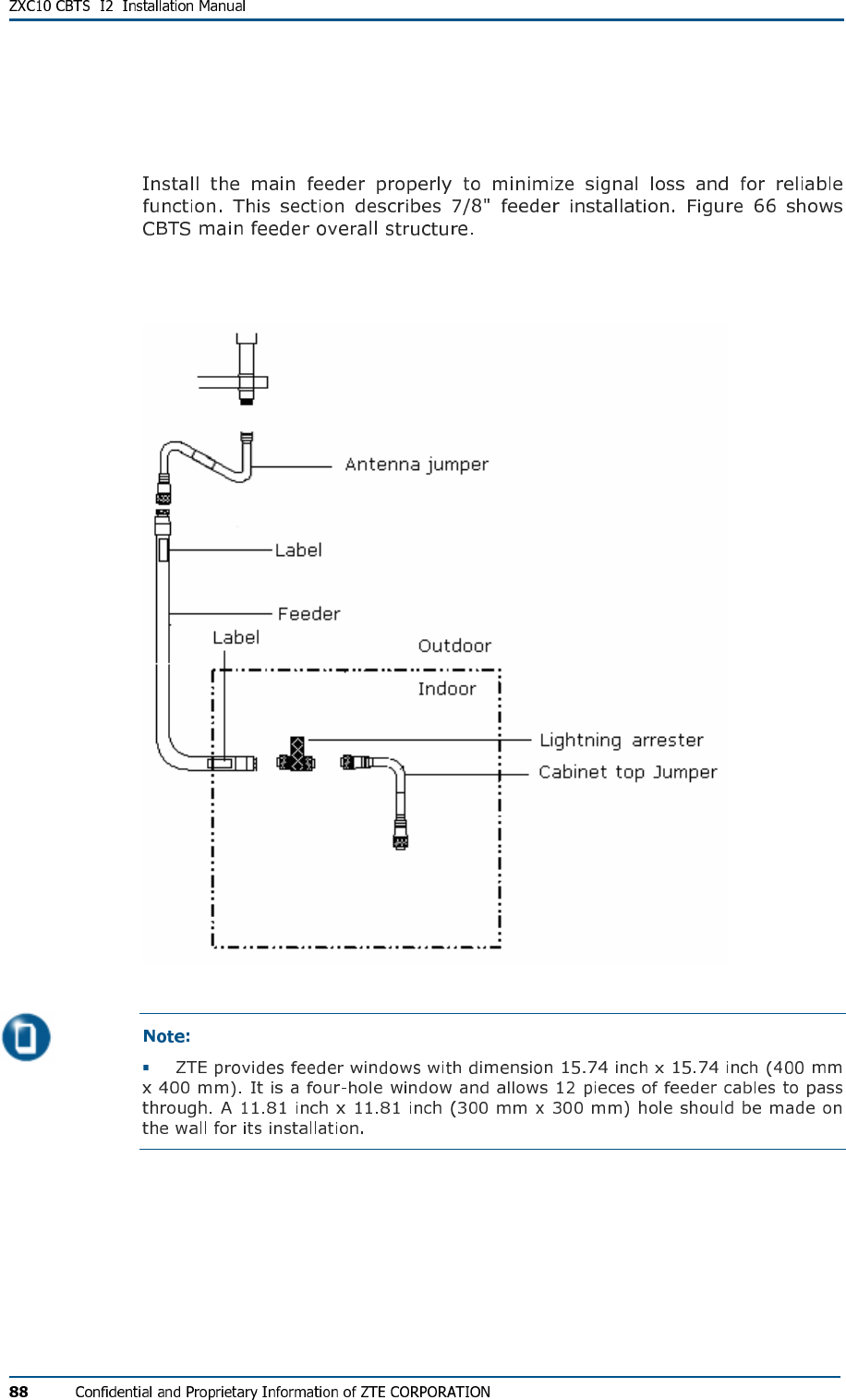 ZXC10 CBTS I2 Installation Manual

Install the main feeder properly to minimize signal loss and for reliable function. This section describes 7/8" feeder installation. Figure 66 shows CBTS main feeder overall structure.

Antenna jumper
Label
Feeder
Label
Outdoor
Indoor
Lightning arrester
Cabinet top Jumper

Note:

▪ ZTE provides feeder windows with dimension 15.74 inch x 15.74 inch (400 mm x 400 mm). It is a four-hole window and allows 12 pieces of feeder cables to pass through. A 11.81 inch x 11.81 inch (300 mm x 300 mm) hole should be made on the wall for its installation.

88 Confidential and Proprietary Information of ZTE CORPORATION